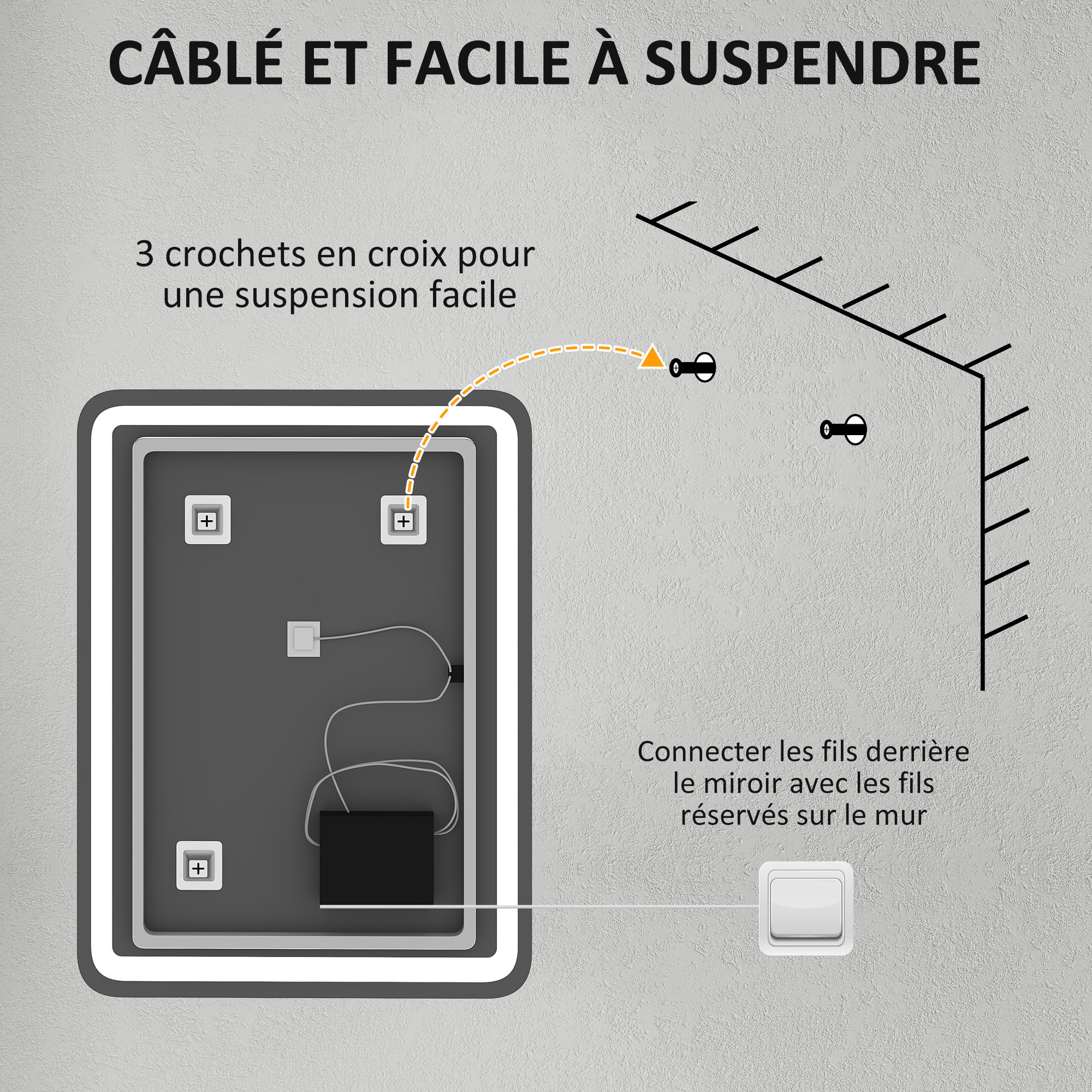 CÂBLÉ ET FACILE À SUSPENDRE

3 crochets en croix pour une suspension facile

Connecter les fils derrière le miroir avec les fils réservés sur le mur