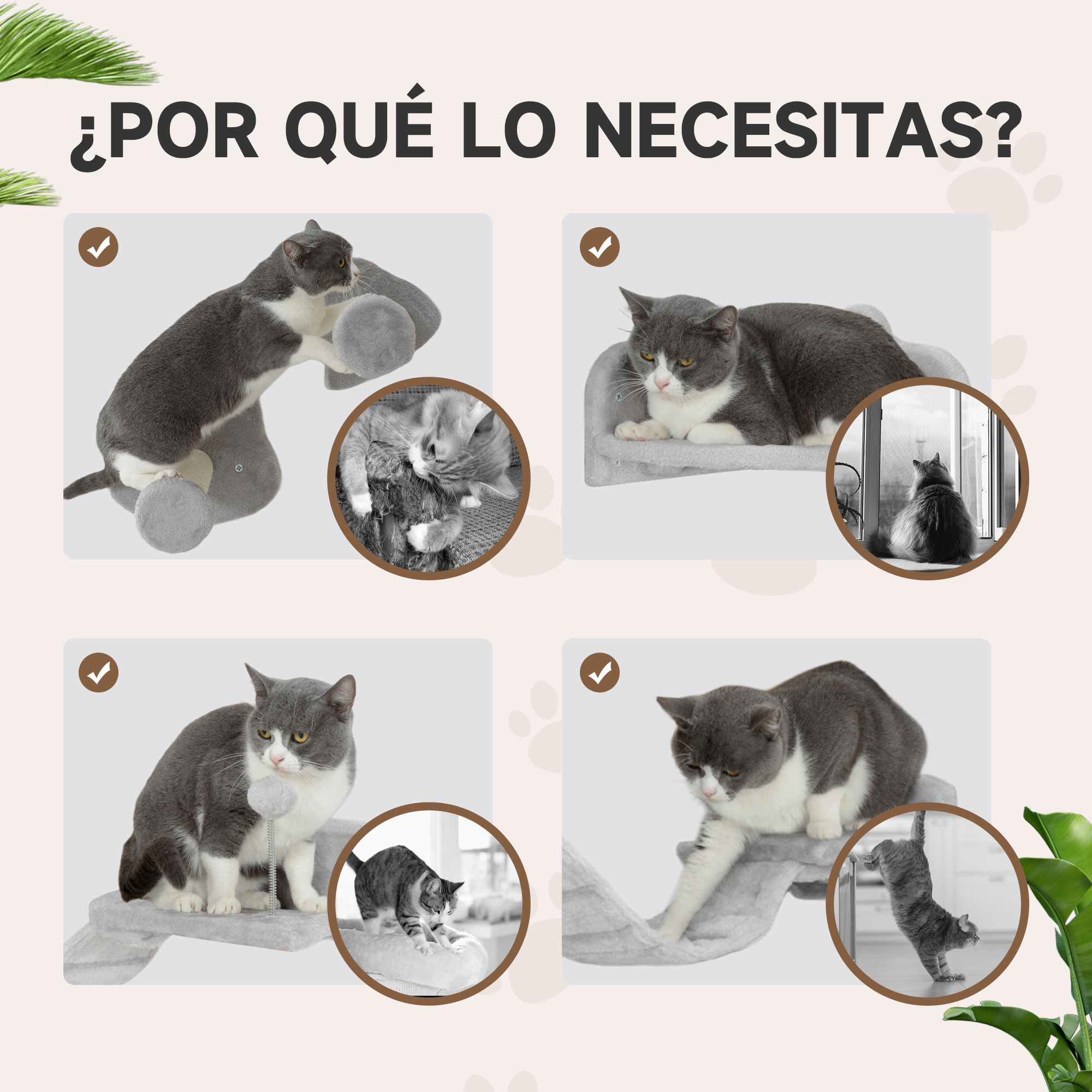 ¿POR QUÉ LO NECESITAS?