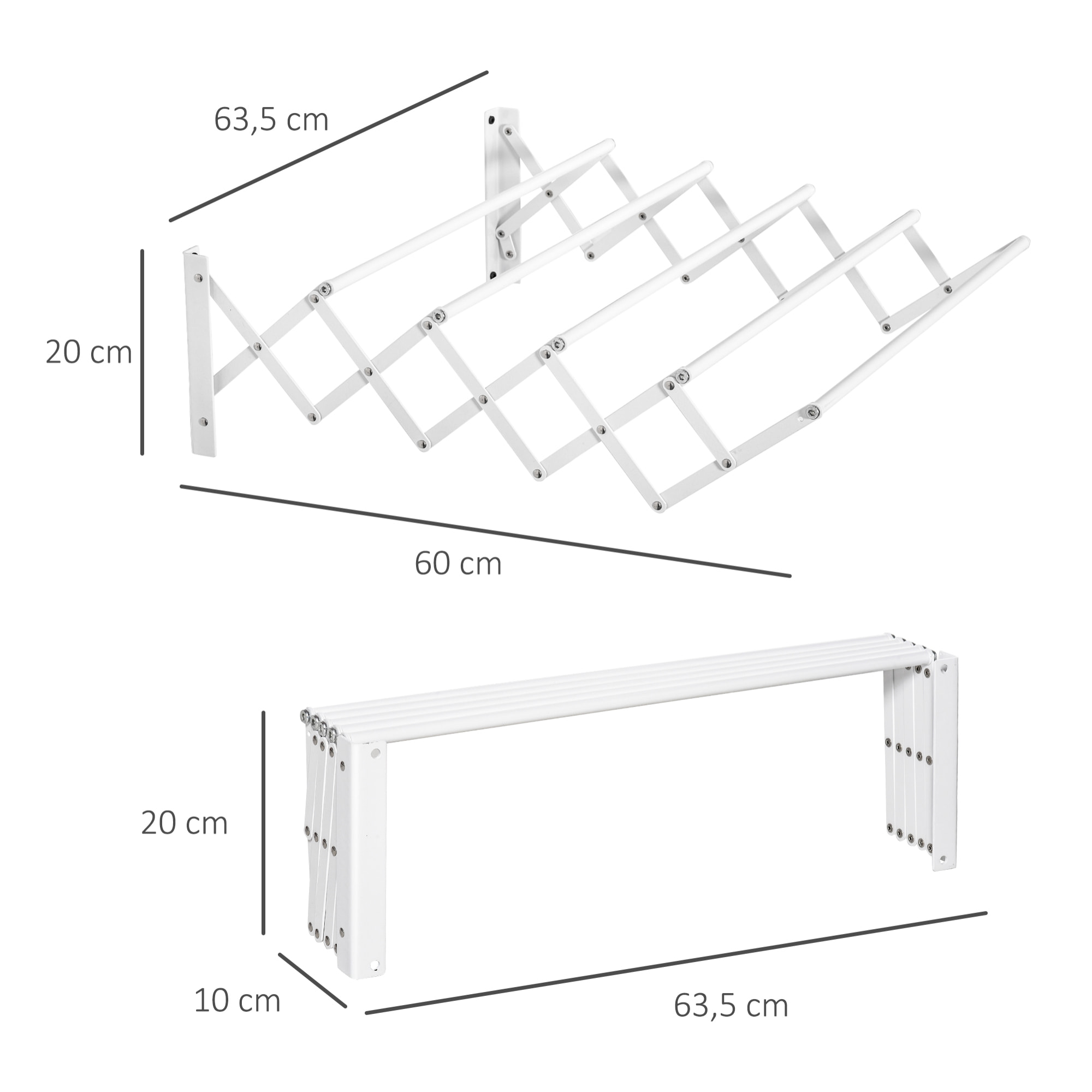 63,5 cm

20 cm

60 cm

20 cm

10 cm

63,5 cm