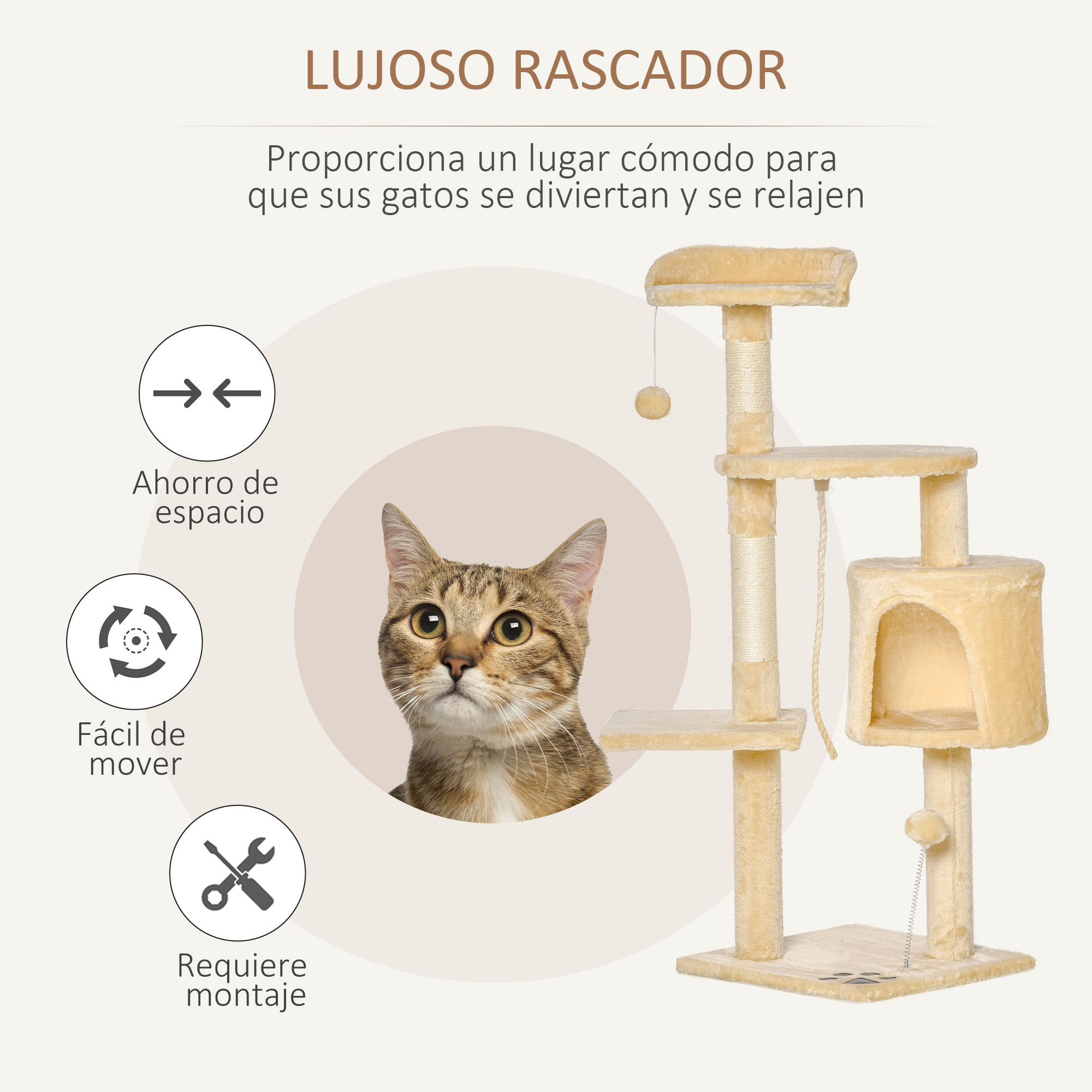 LUJOSO RASCADOR

Proporciona un lugar cómodo para que sus gatos se diviertan y se relajen

Ahorro de espacio

Fácil de mover

Requiere montaje