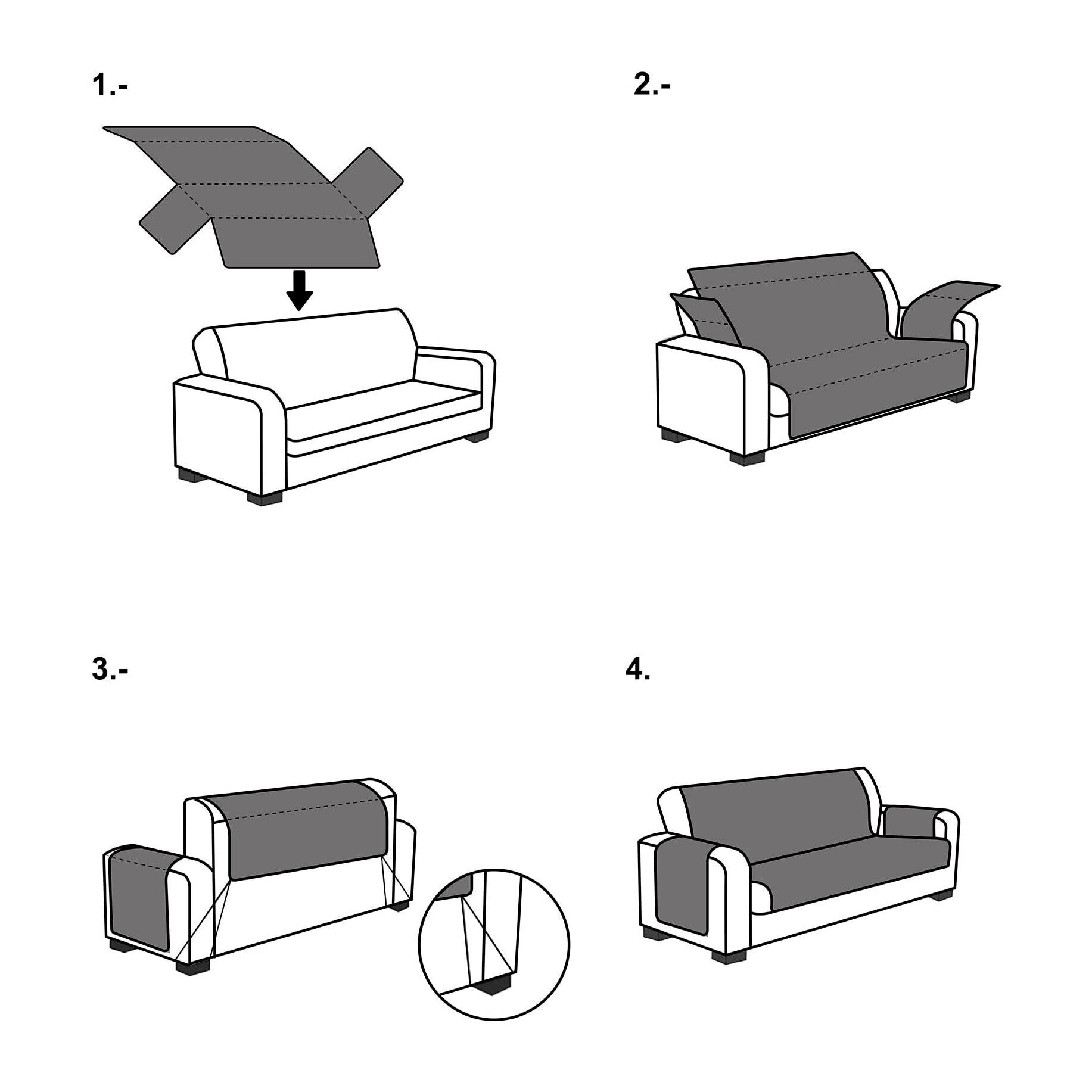 1.-

2.-

3.-

4.