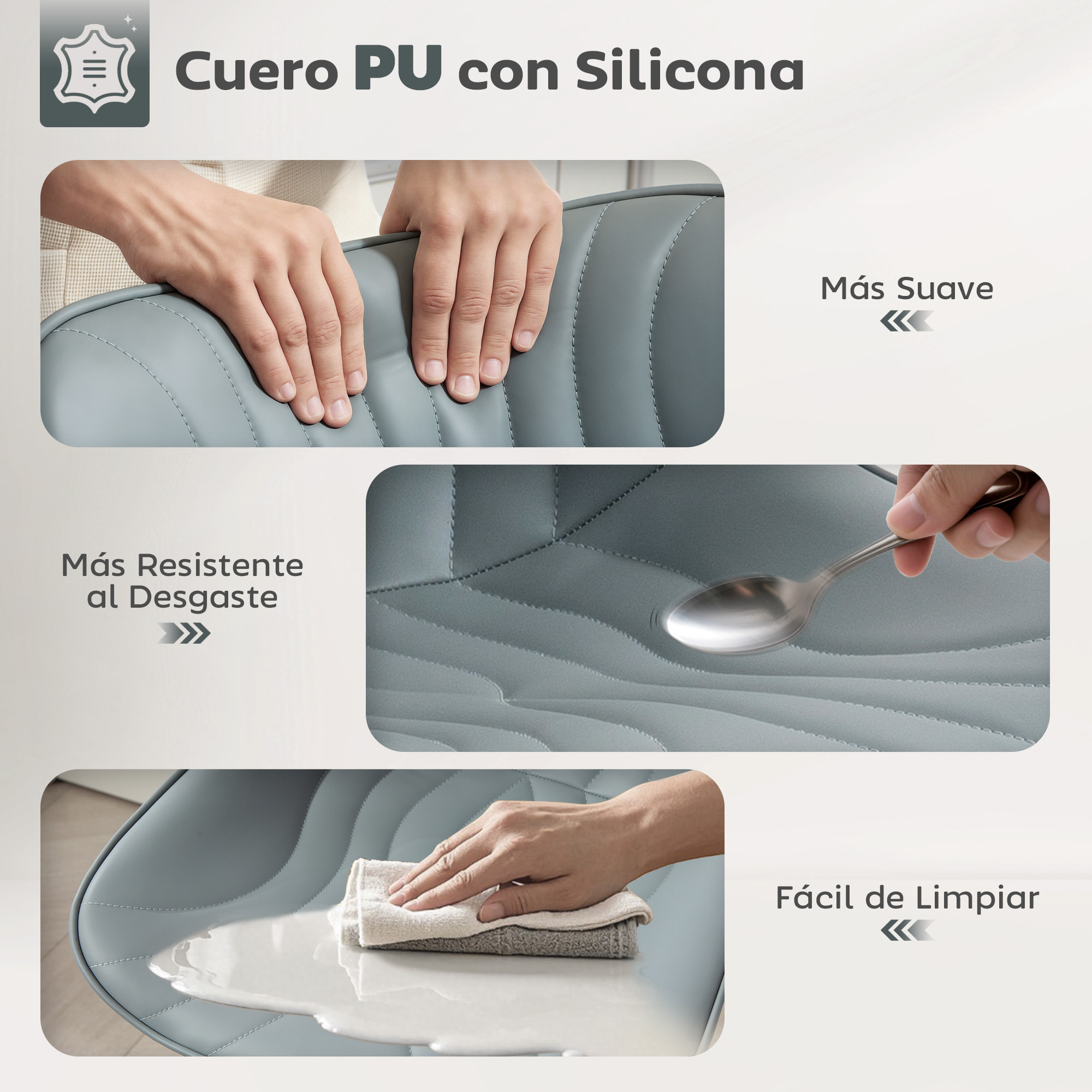 Cuero PU con Silicona

Más Suave

Más Resistente al Desgaste

Fácil de Limpiar