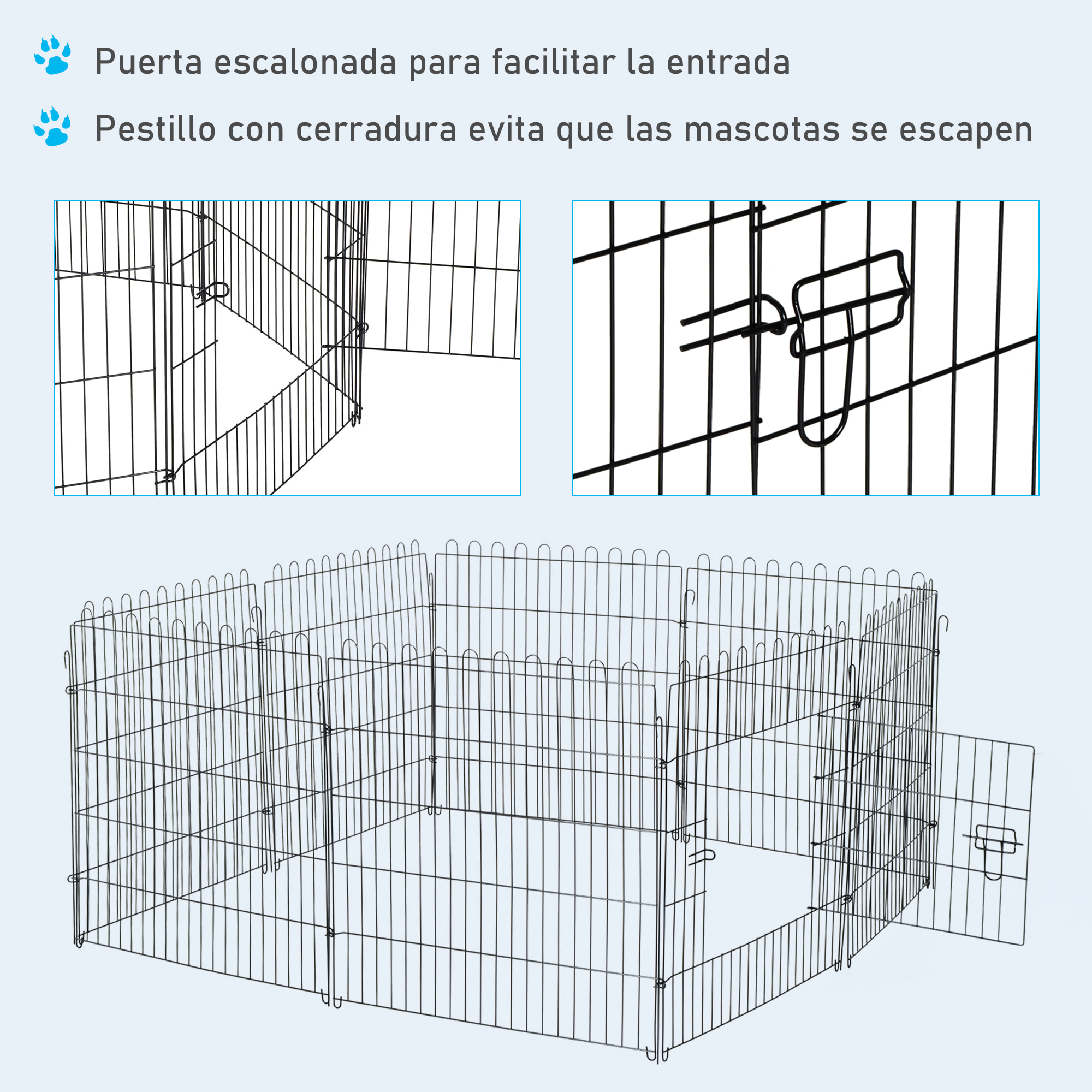 Puerta escalonada para facilitar la entrada

Pestillo con cerradura evita que las mascotas se escapen