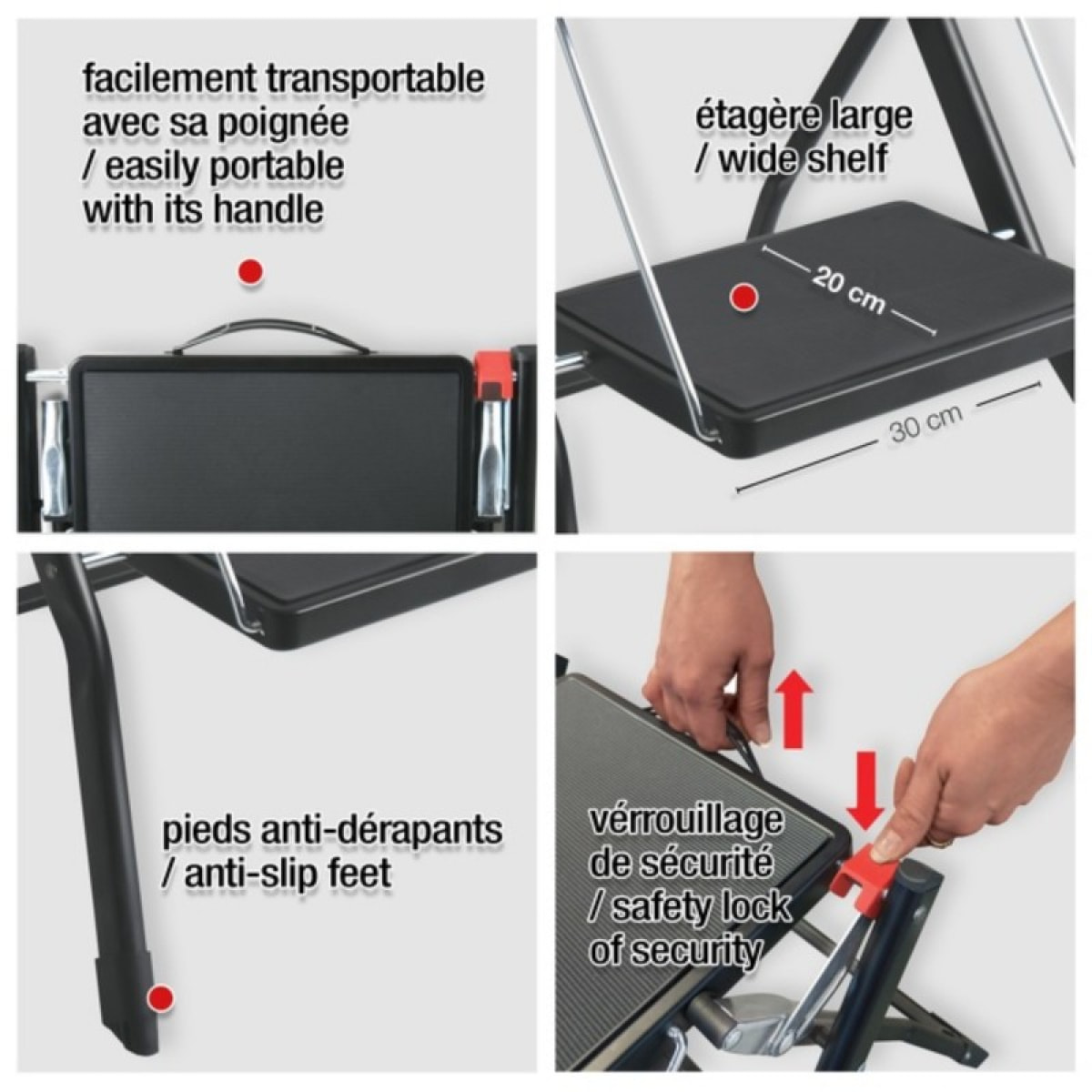 facilement transportable avec sa poignée / easily portable with its handle

étagère large / wide shelf

20 cm

30 cm

pieds anti-dérapants / anti-slip feet

vérrouillage de sécurité / safety lock of security