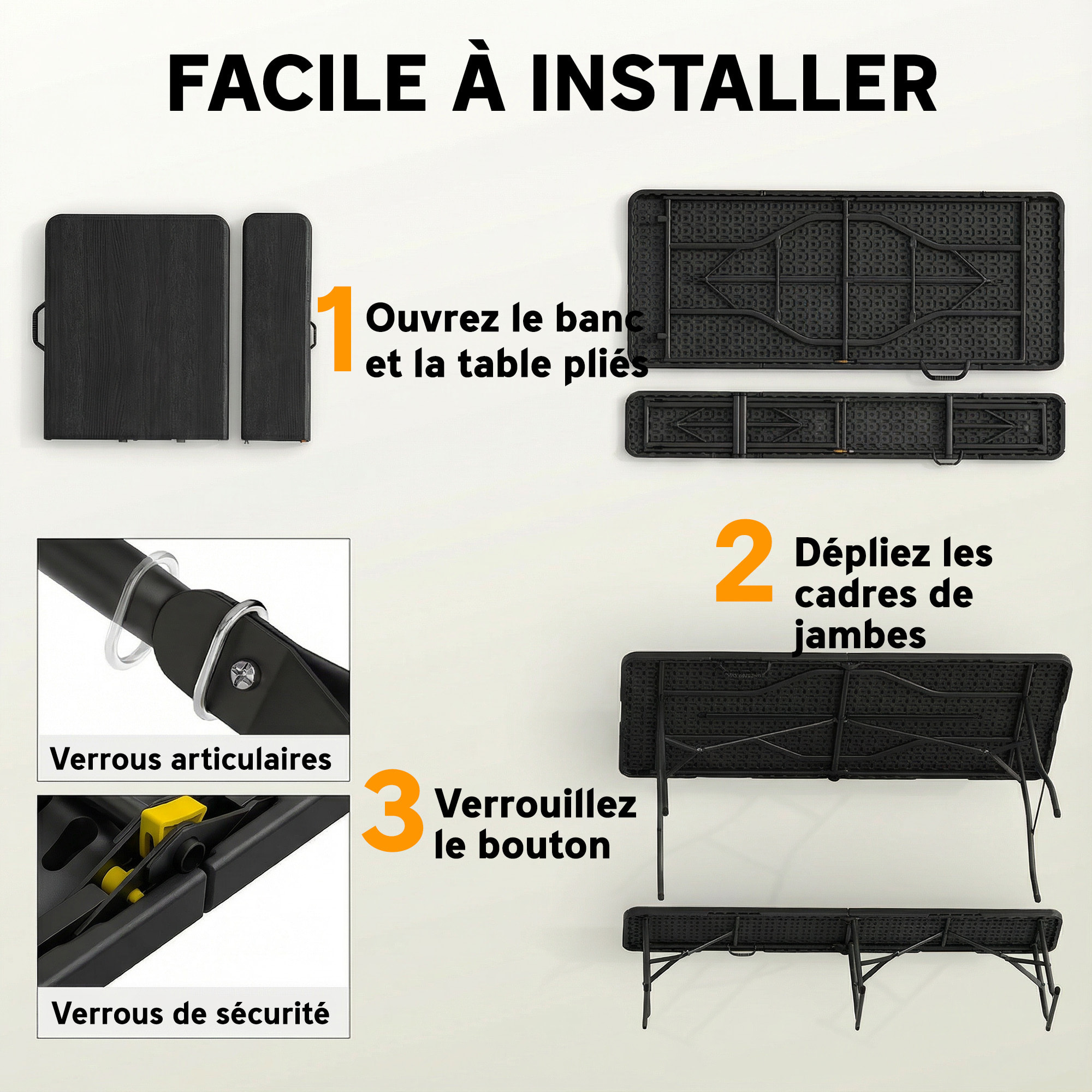 FACILE À INSTALLER

1 Ouvrez le banc et la table pliés

2 Dépliez les cadres de jambes

Verrous articulaires

3 Verrouillez le bouton

Verrous de sécurité