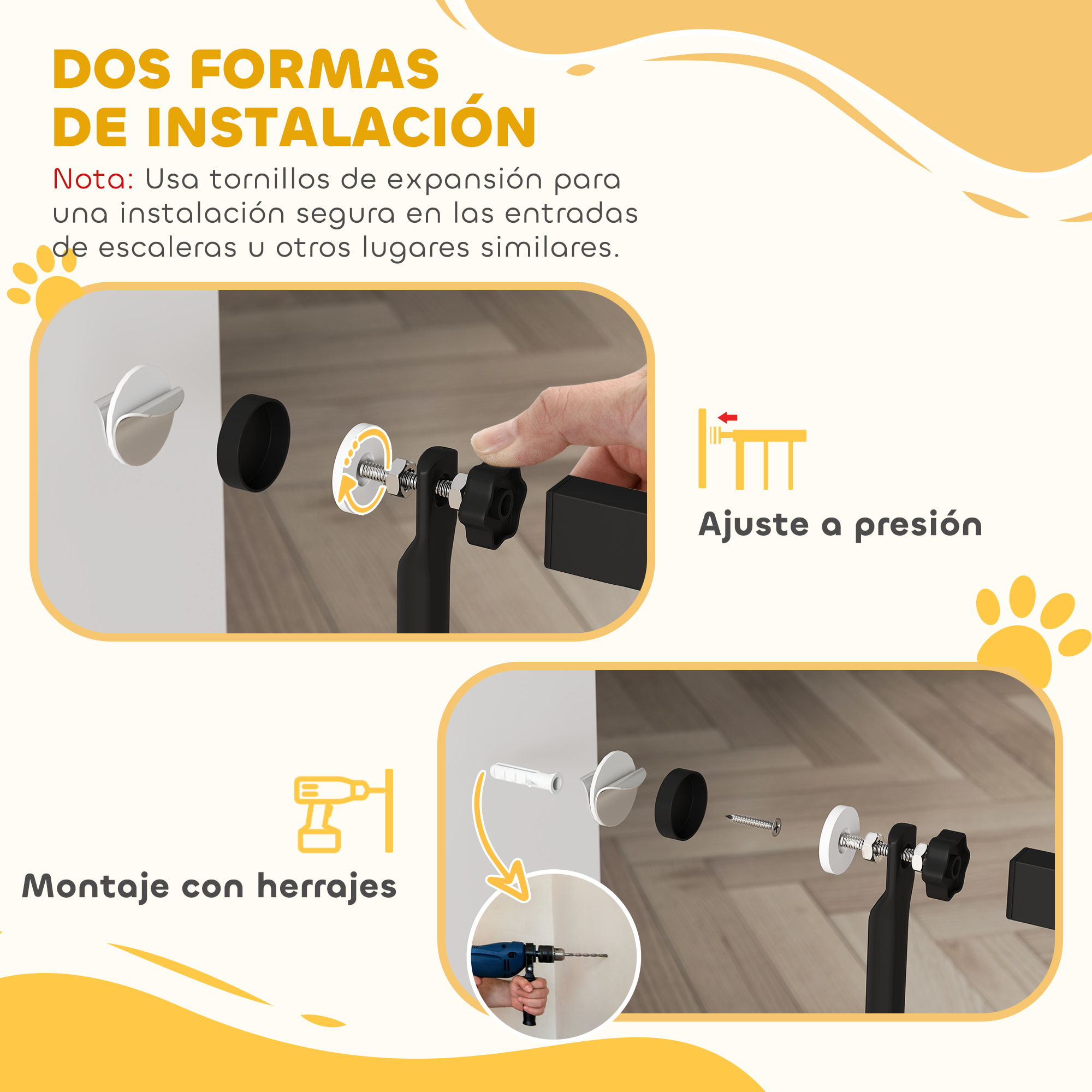 DOS FORMAS DE INSTALACIÓN

Nota: Usa tornillos de expansión para una instalación segura en las entradas de escaleras u otros lugares similares.

Ajuste a presión

Montaje con herrajes