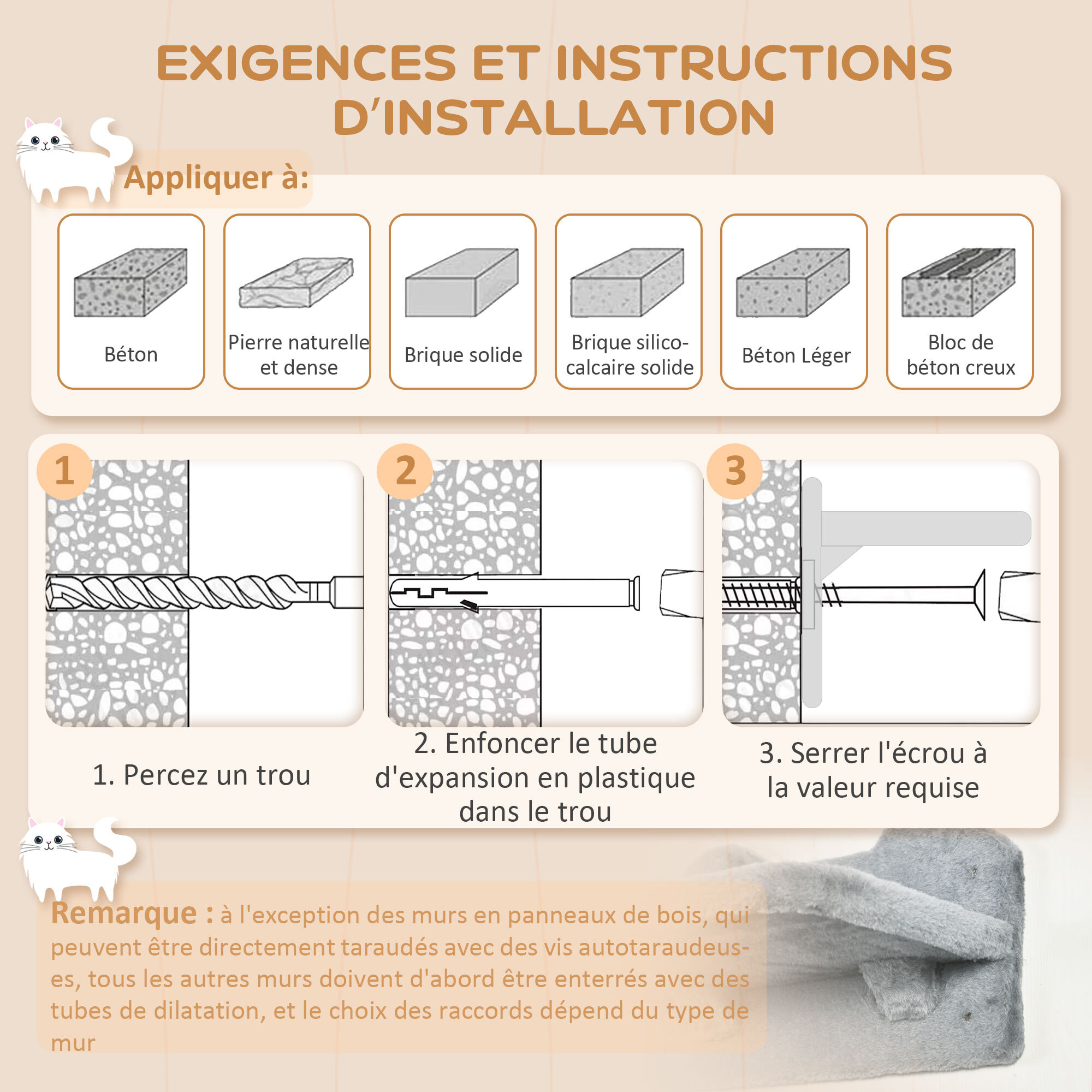 EXIGENCES ET INSTRUCTIONS D'INSTALLATION

Appliquer à:

Béton

Pierre naturelle et dense

Brique solide

Brique silico-calcaire solide

Béton Léger

Bloc de béton creux

1

2

3

1. Percez un trou

2. Enfoncer le tube d'expansion en plastique dans le trou

3. Serrer l'écrou à la valeur requise

Remarque : à l'exception des murs en panneaux de bois, qui peuvent être directement taraudés avec des vis autotaraudeuses, tous les autres murs doivent d'abord être enterrés avec des tubes de dilatation, et le choix des raccords dépend du type de mur