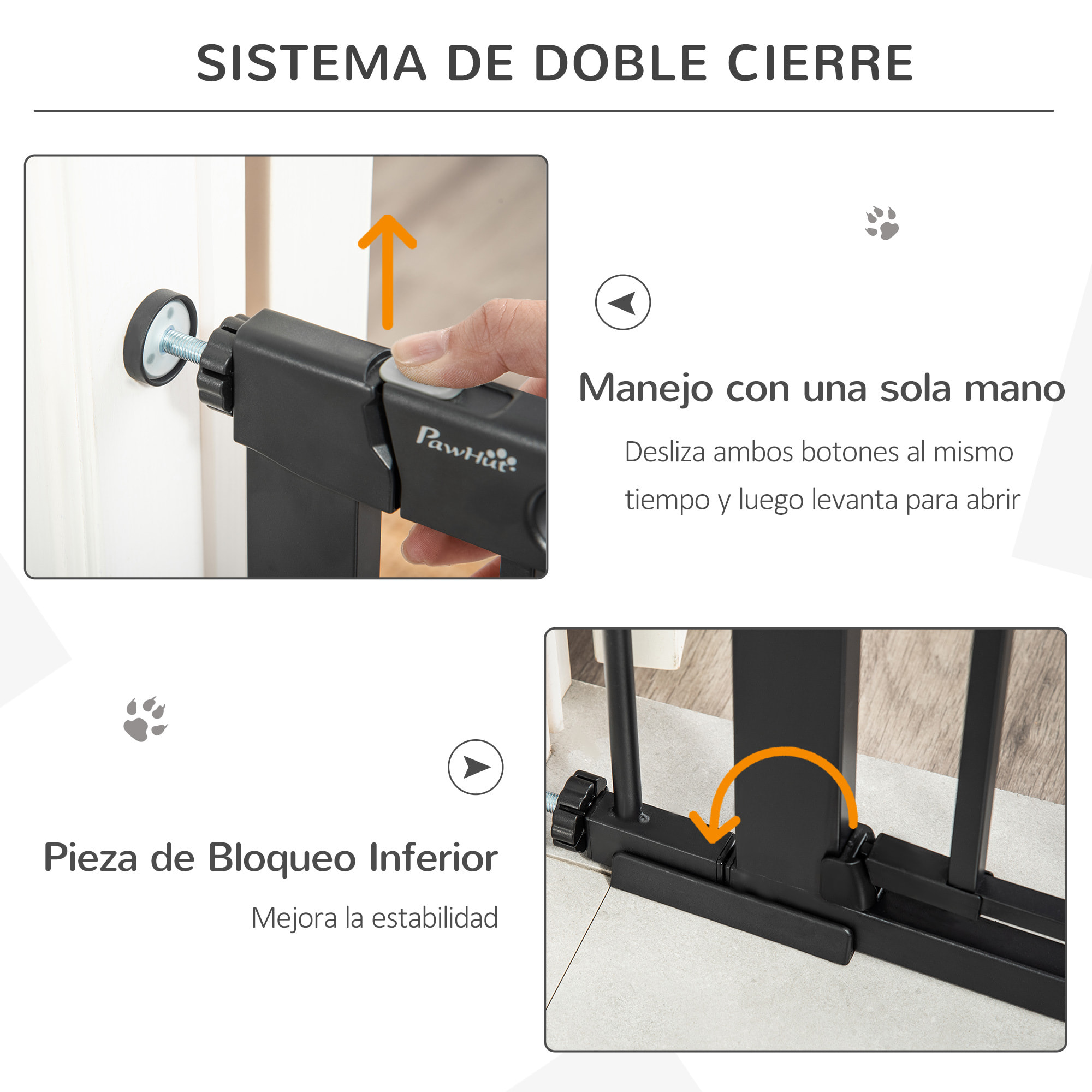 SISTEMA DE DOBLE CIERRE

PawHut

Manejo con una sola mano

Desliza ambos botones al mismo tiempo y luego levanta para abrir

Pieza de Bloqueo Inferior

Mejora la estabilidad