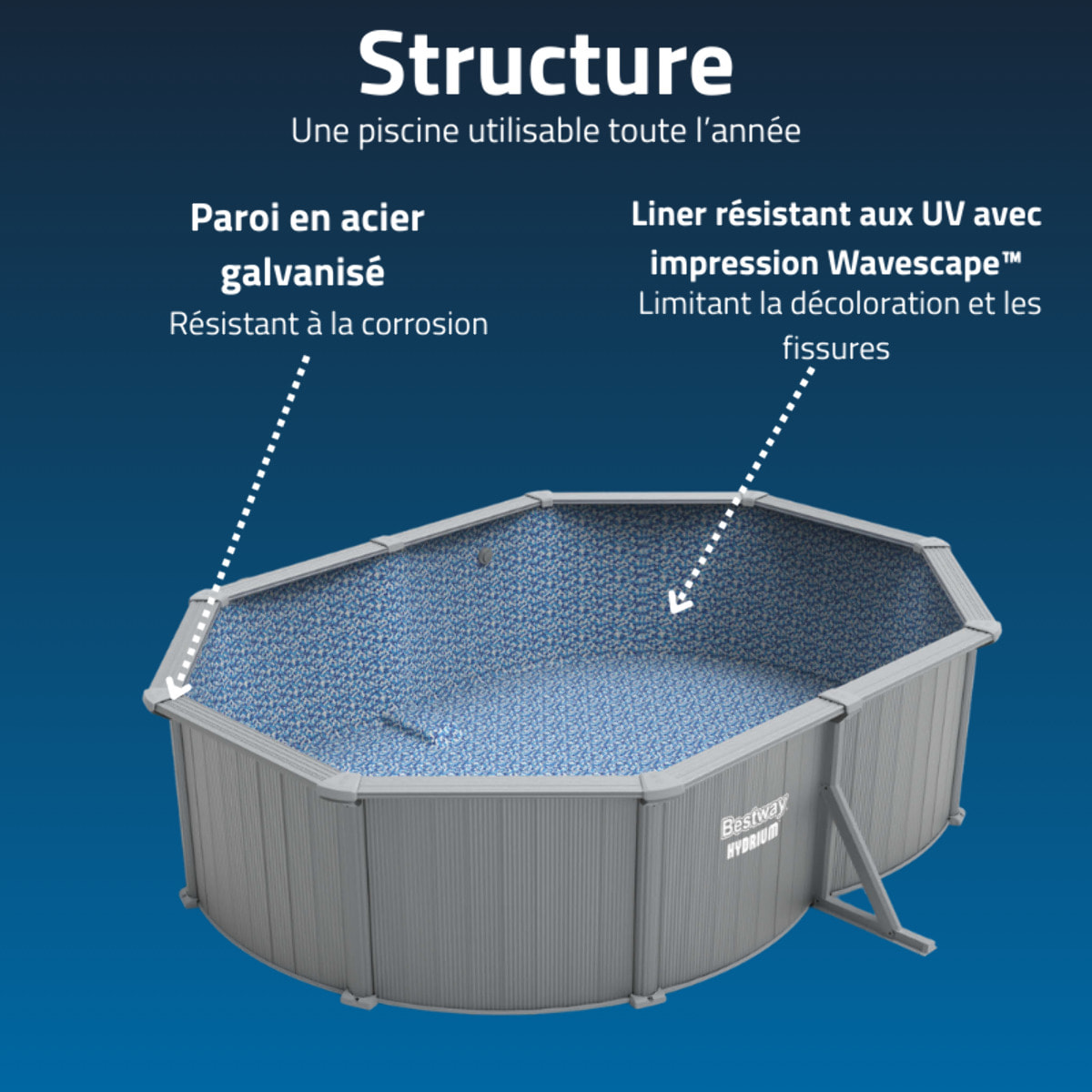 Structure
Une piscine utilisable toute l'année

Paroi en acier galvanisé
Résistant à la corrosion

Liner résistant aux UV avec impression Wavescape™
Limitant la décoloration et les fissures

Bestway
HYDRIUM