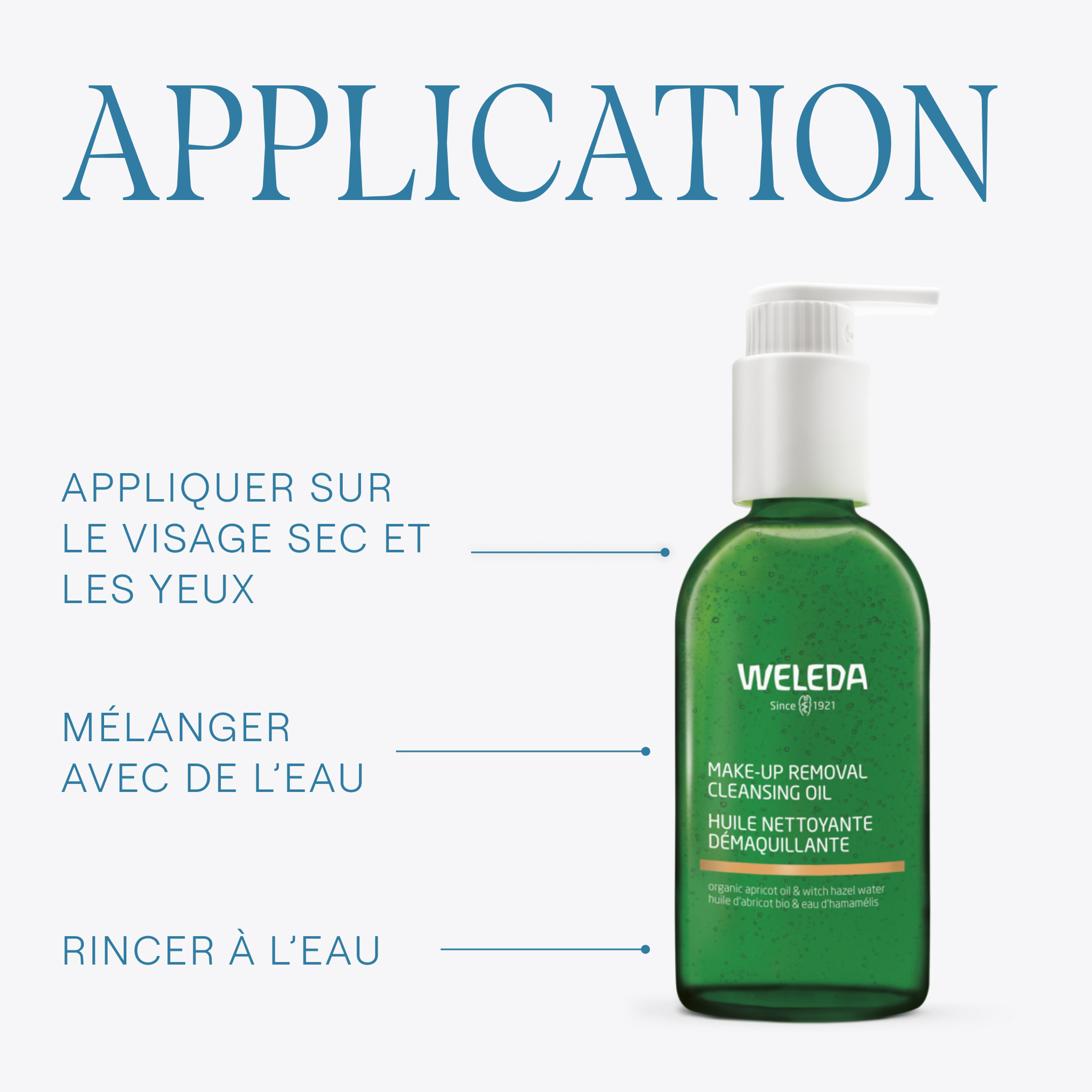 APPLICATION

APPLIQUER SUR LE VISAGE SEC ET LES YEUX

MÉLANGER AVEC DE L'EAU

RINCER À L'EAU

WELEDA
Since 1921

MAKE-UP REMOVAL CLEANSING OIL
HUILE NETTOYANTE DÉMAQUILLANTE

organic apricot oil & witch hazel water
huile d'abricot bio & eau d'hamamélis