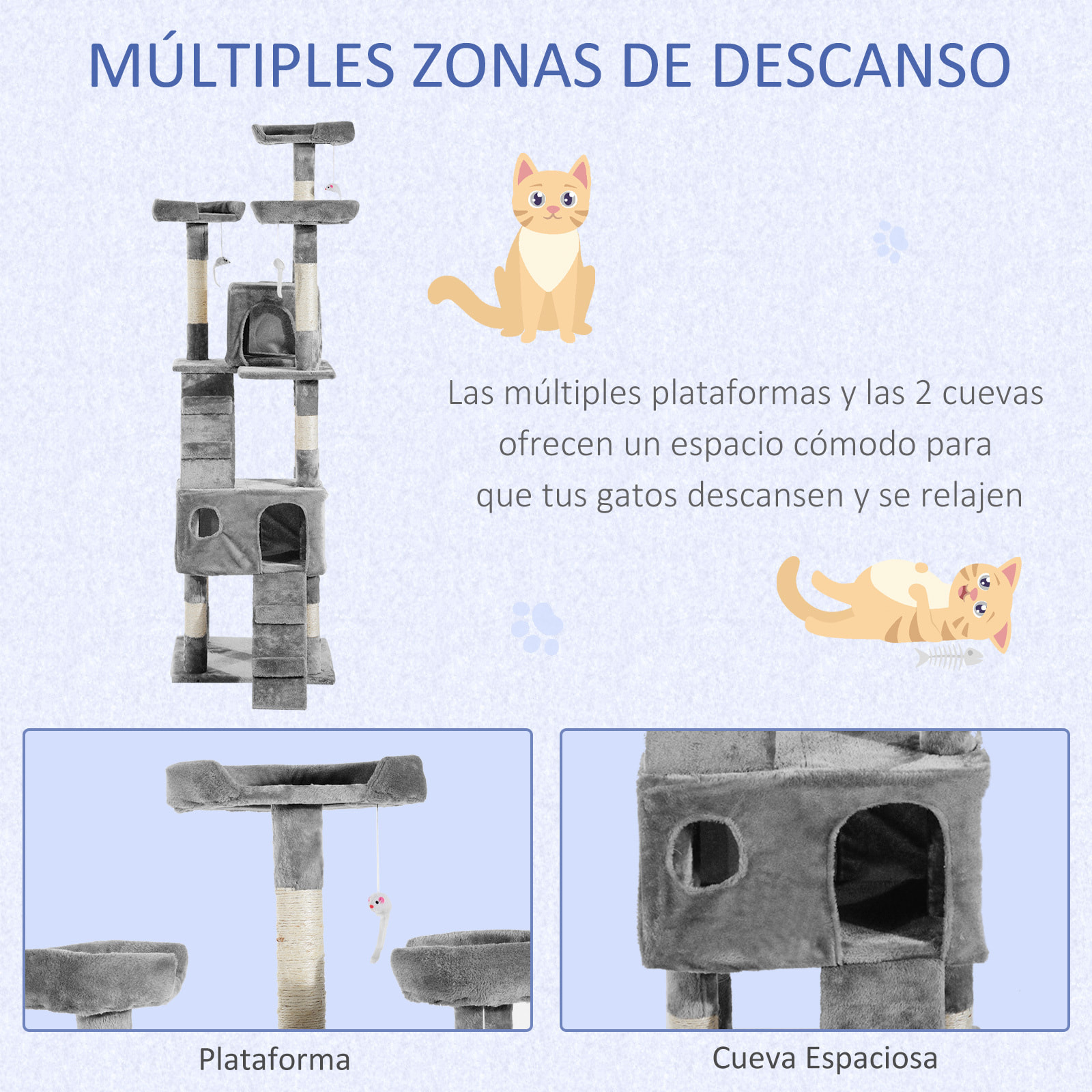 MÚLTIPLES ZONAS DE DESCANSO

Las múltiples plataformas y las 2 cuevas ofrecen un espacio cómodo para que tus gatos descansen y se relajen

Plataforma

Cueva Espaciosa