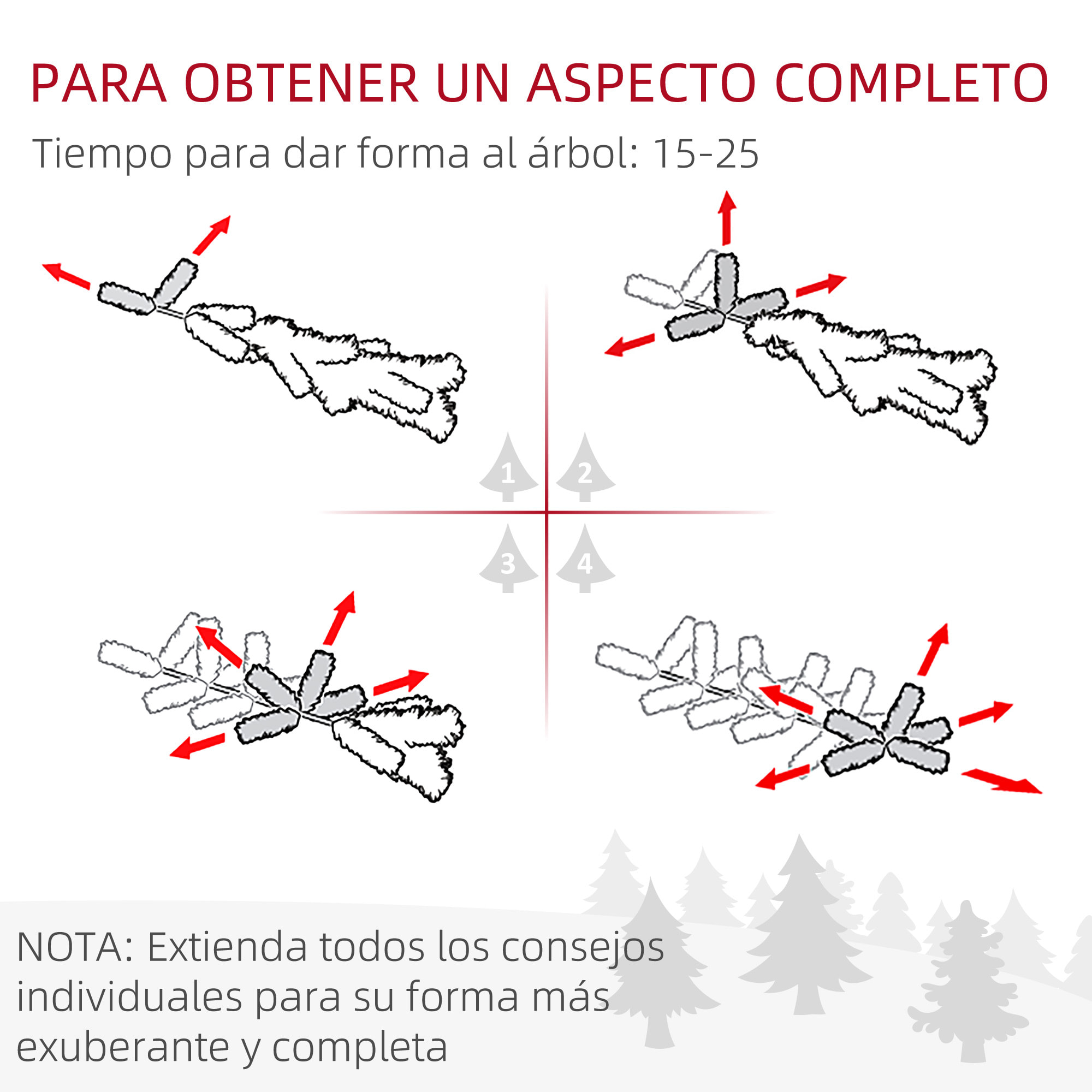 PARA OBTENER UN ASPECTO COMPLETO

Tiempo para dar forma al árbol: 15-25

1
2
3
4

NOTA: Extienda todos los consejos individuales para su forma más exuberante y completa