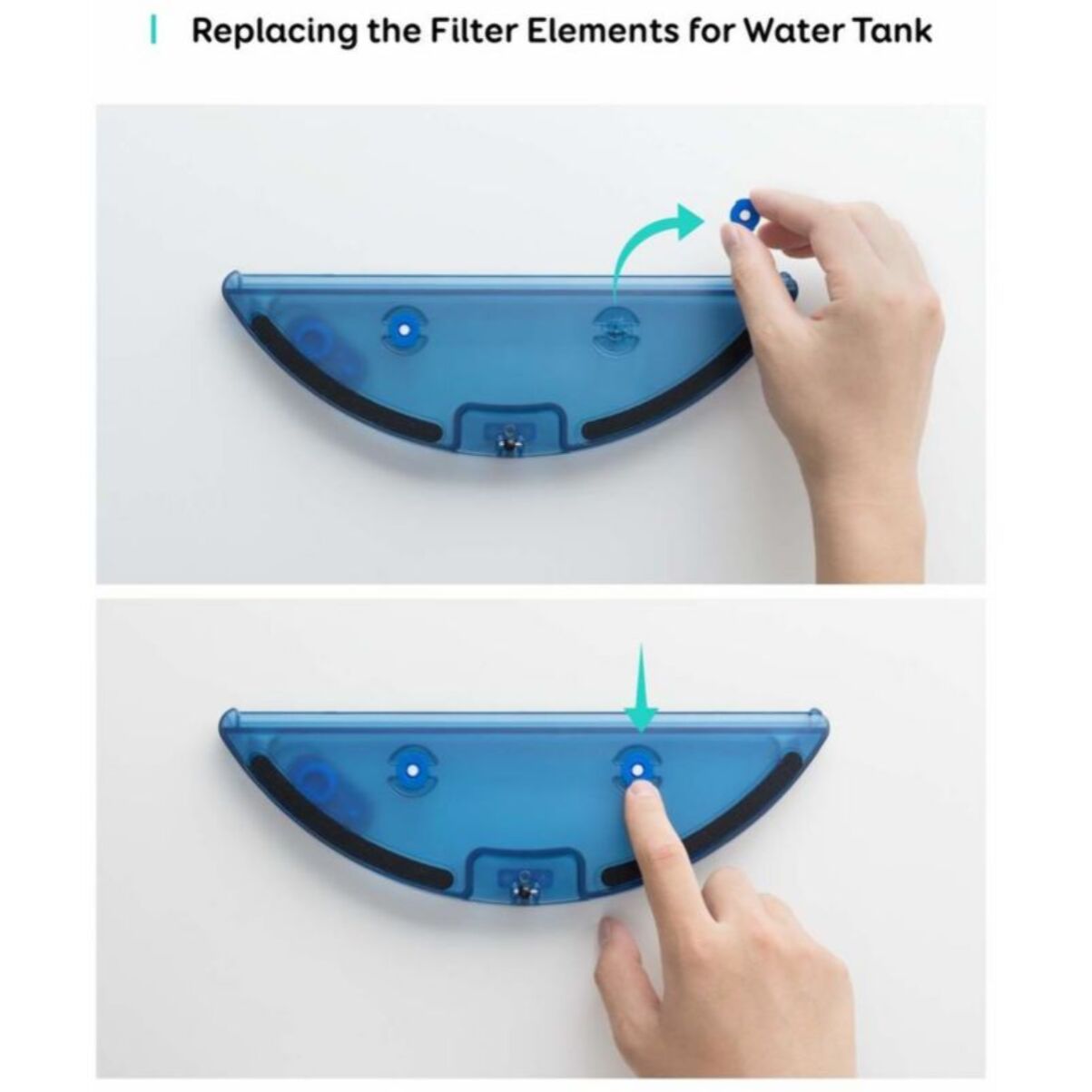 Replacing the Filter Elements for Water Tank