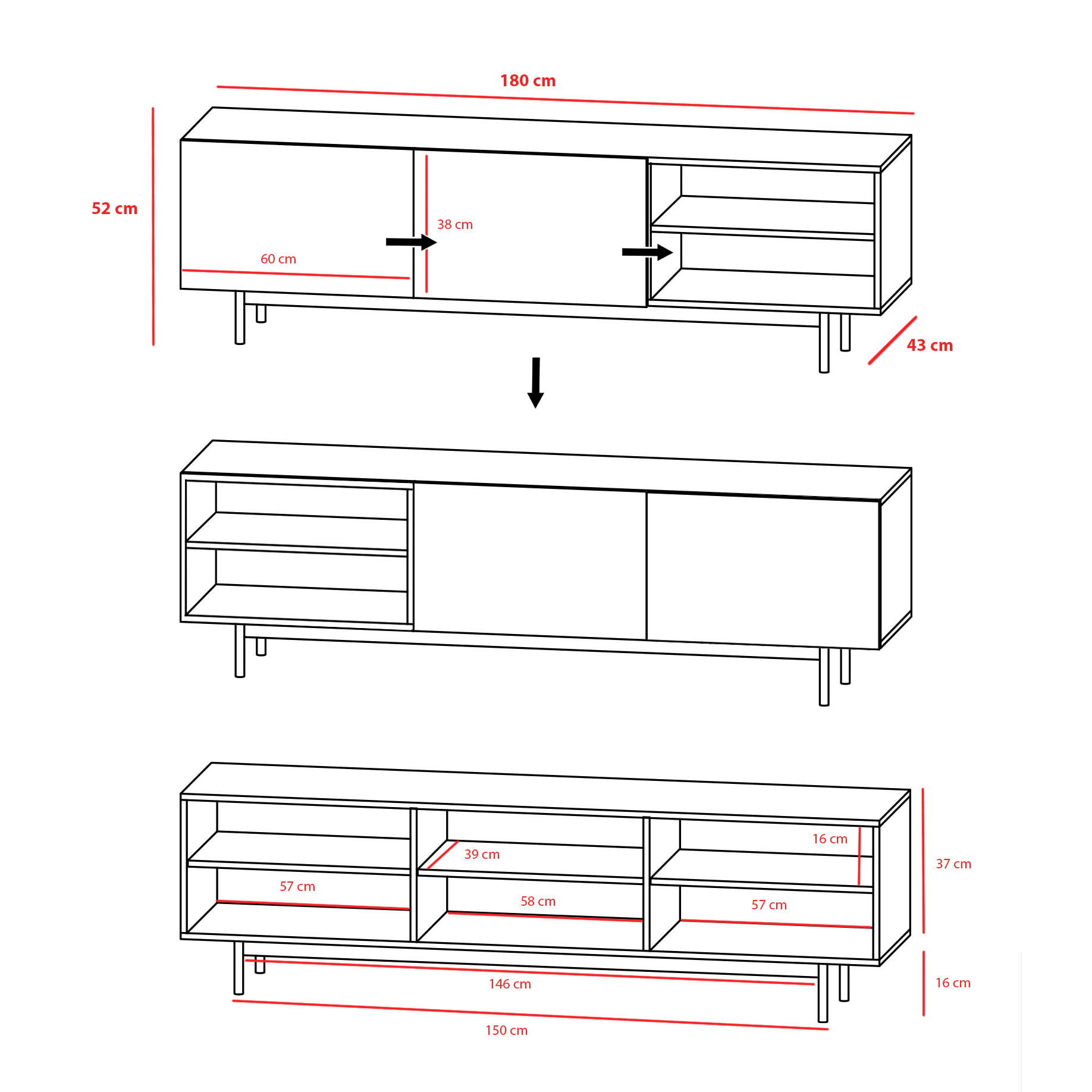 180 cm

52 cm

38 cm

60 cm

43 cm

16 cm

39 cm

37 cm

57 cm

58 cm

57 cm

146 cm

16 cm

150 cm