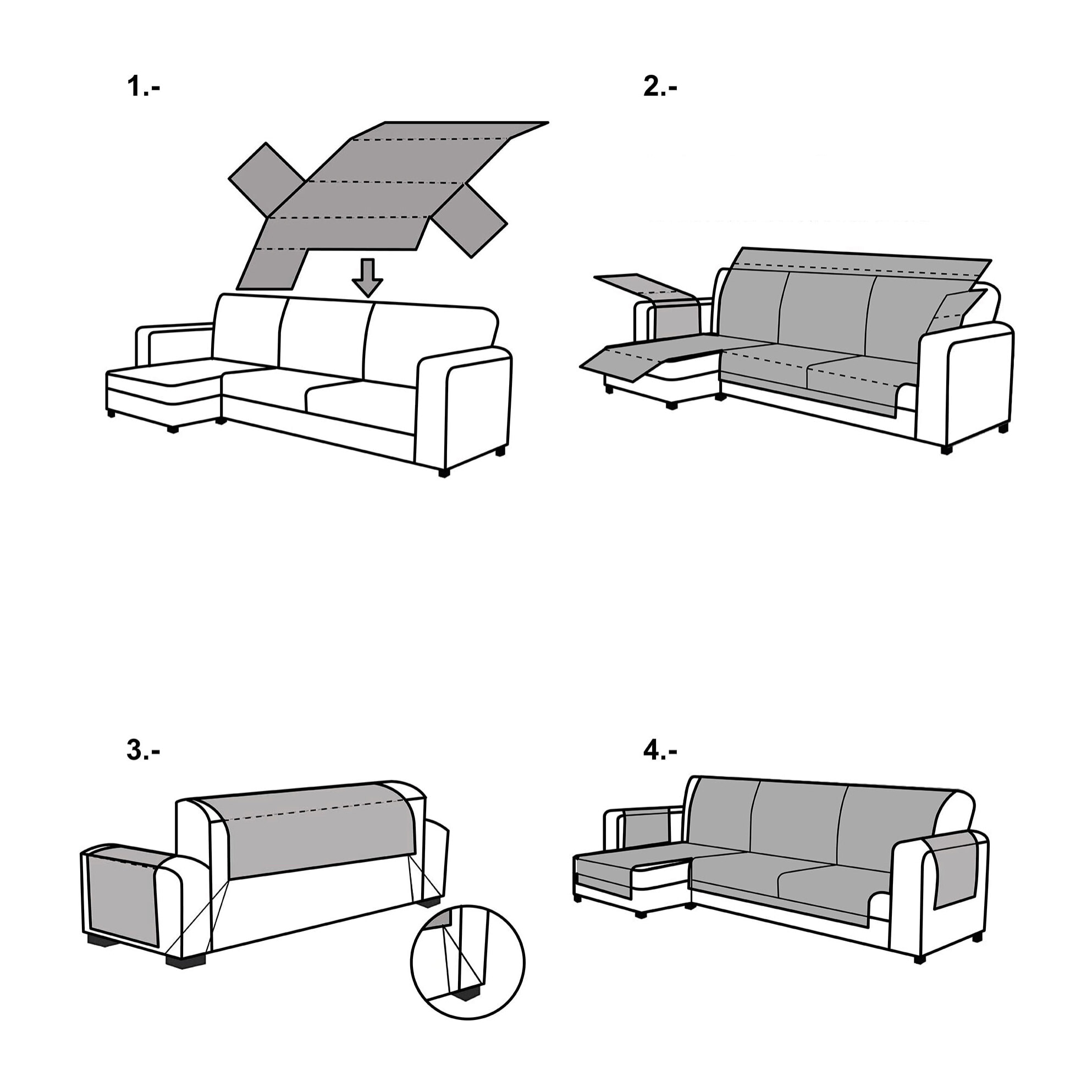 1.-

2.-

3.-

4.-