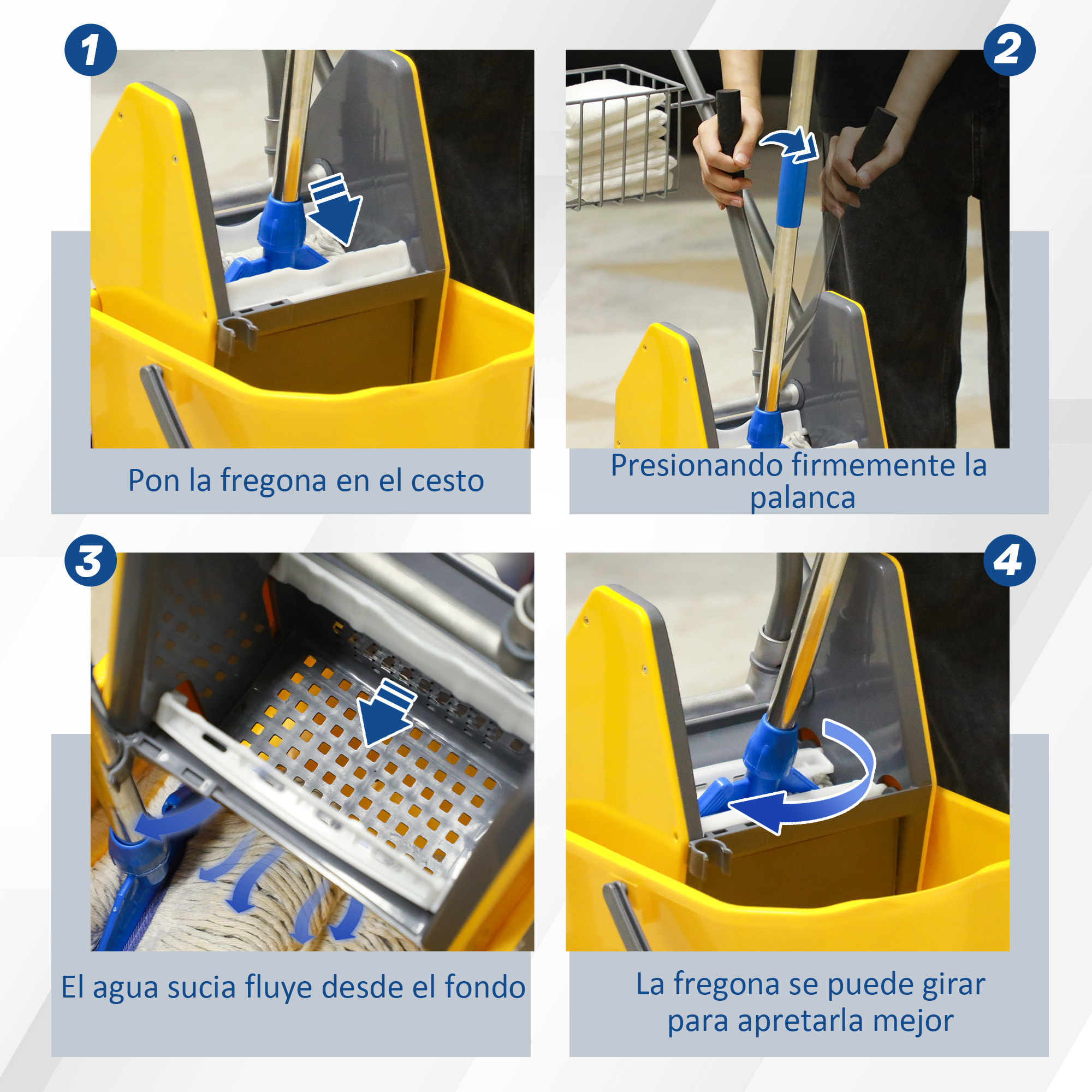 1

Pon la fregona en el cesto

2

Presionando firmemente la palanca

3

El agua sucia fluye desde el fondo

4

La fregona se puede girar para apretarla mejor