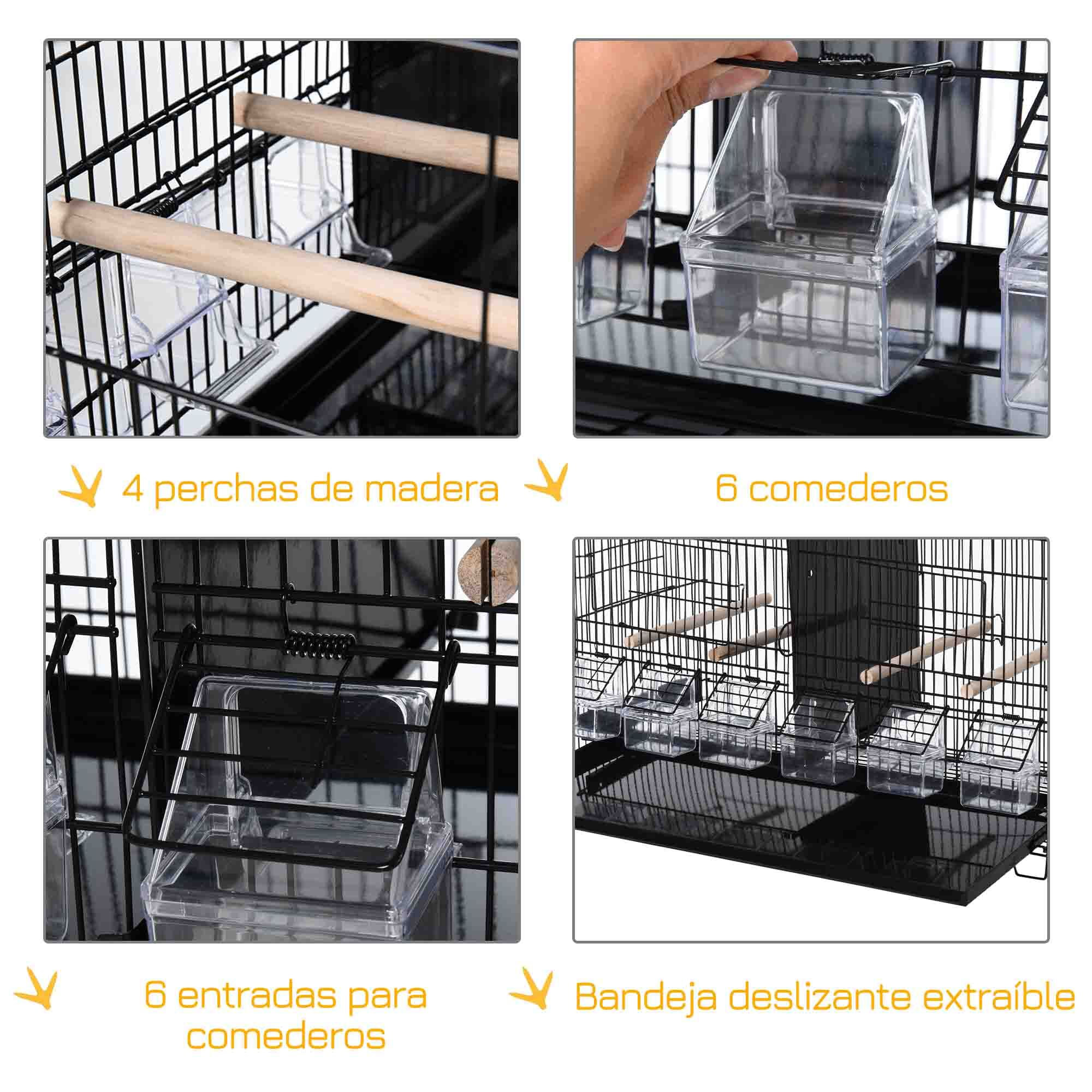 4 perchas de madera

6 comederos

6 entradas para comederos

Bandeja deslizante extraíble