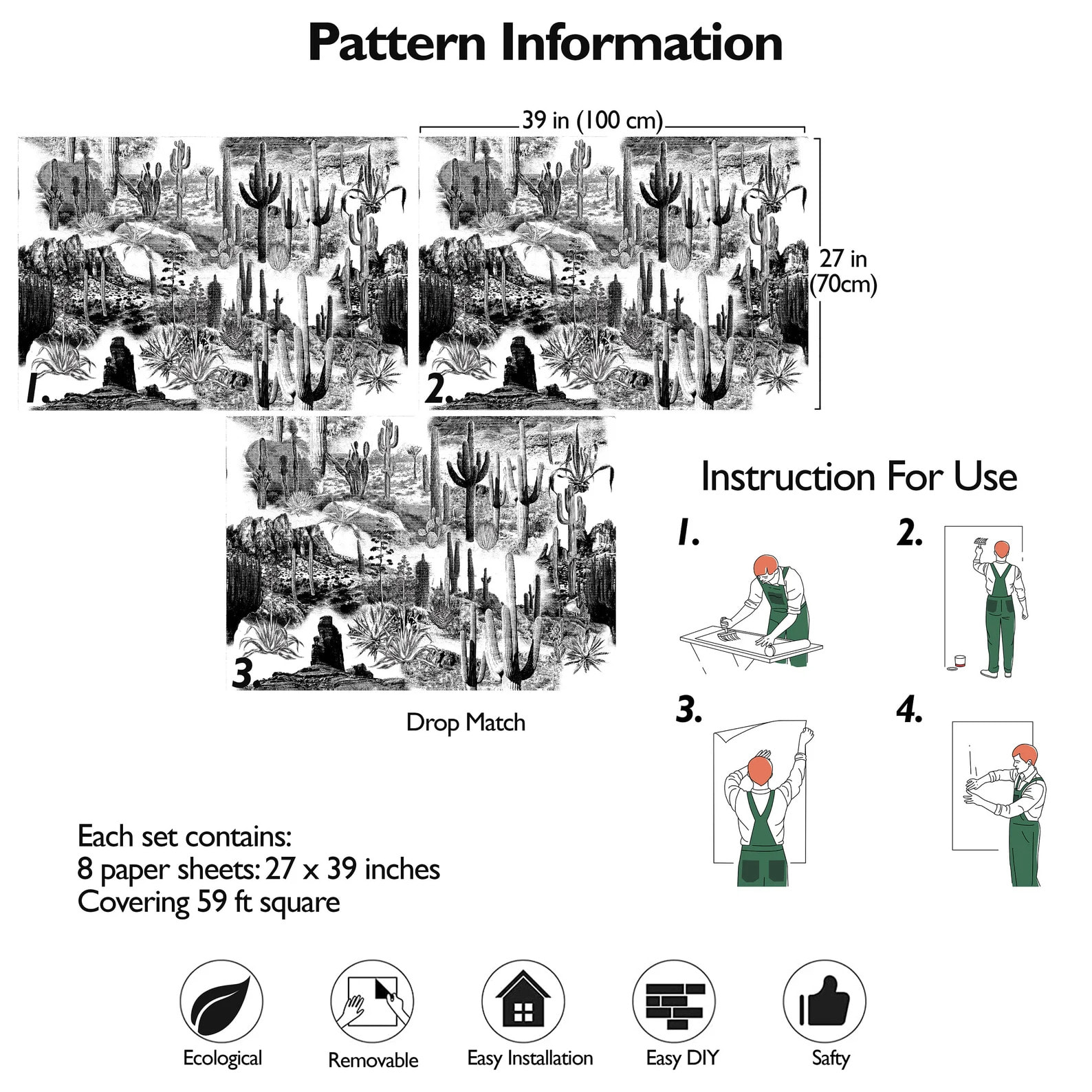 Pattern Information

39 in (100 cm)

27 in (70cm)

1.

2.

3.

Drop Match

Instruction For Use

1.

2.

3.

4.

Each set contains:
8 paper sheets: 27 x 39 inches
Covering 59 ft square

Ecological

Removable

Easy Installation

Easy DIY

Safty