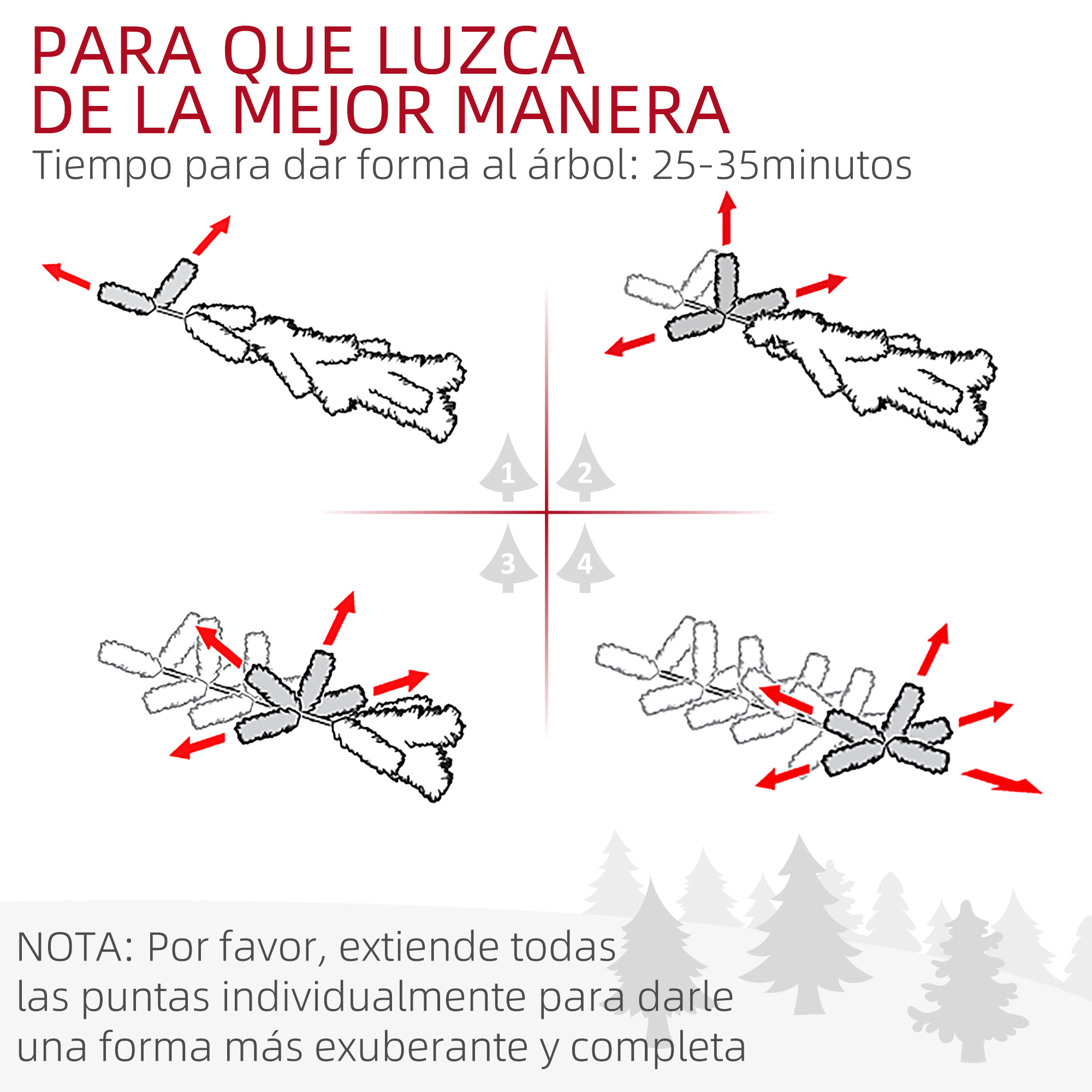 PARA QUE LUZCA
DE LA MEJOR MANERA
Tiempo para dar forma al árbol: 25-35minutos

1
2
3
4

NOTA: Por favor, extiende todas las puntas individualmente para darle una forma más exuberante y completa