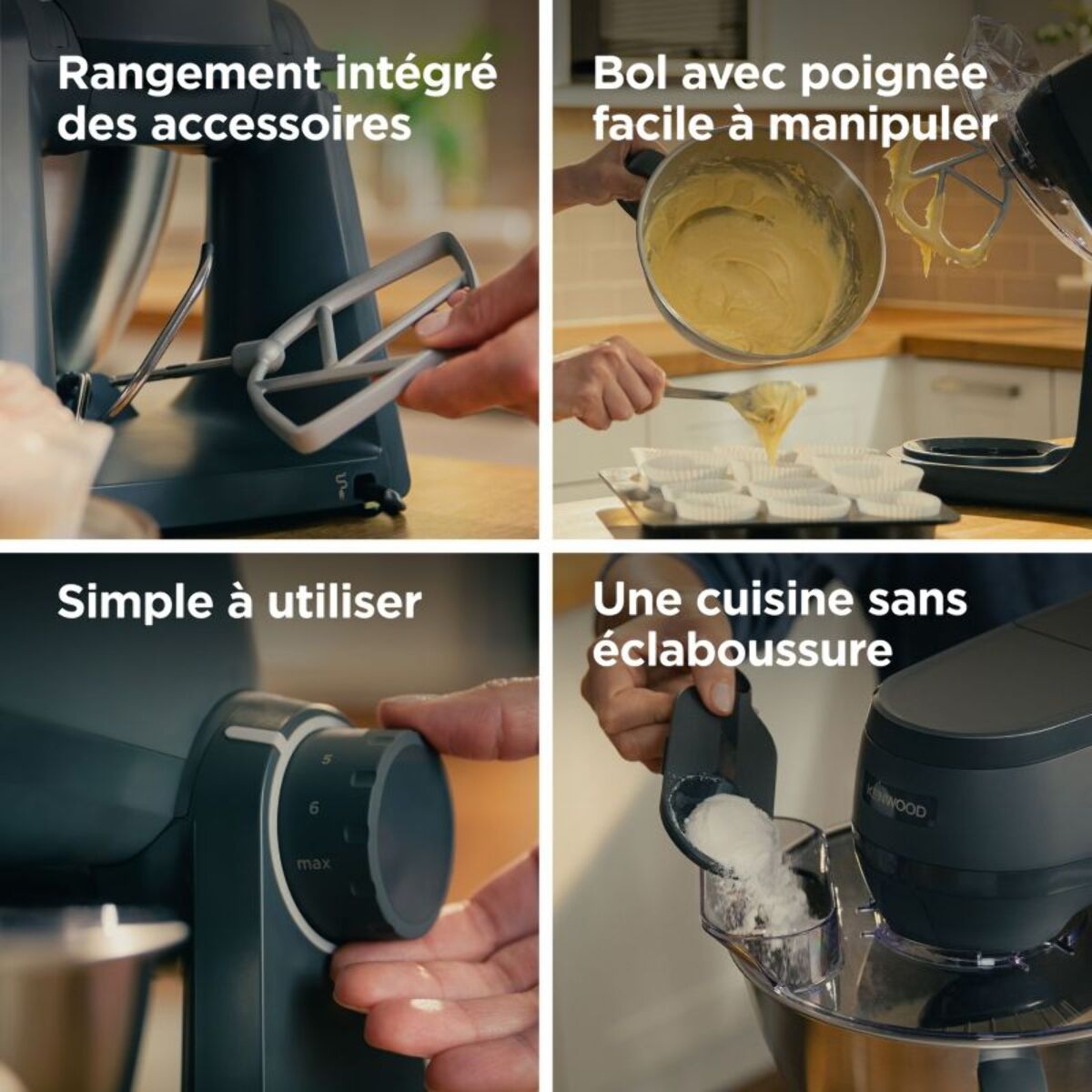 Rangement intégré des accessoires

Bol avec poignée facile à manipuler

Simple à utiliser

5
6
max

Une cuisine sans éclaboussure

KENWOOD