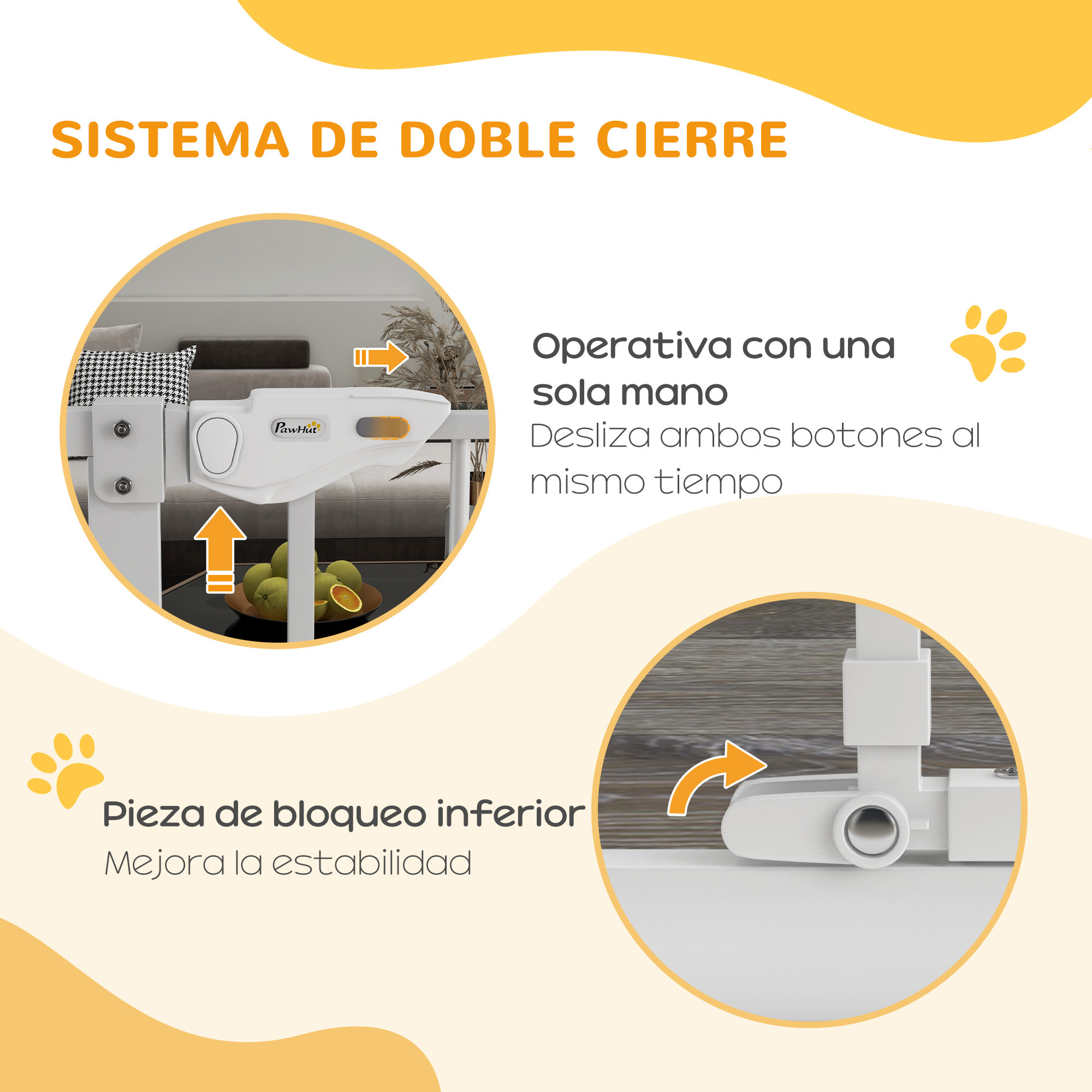 SISTEMA DE DOBLE CIERRE

PawHut

Operativa con una sola mano
Desliza ambos botones al mismo tiempo

Pieza de bloqueo inferior
Mejora la estabilidad