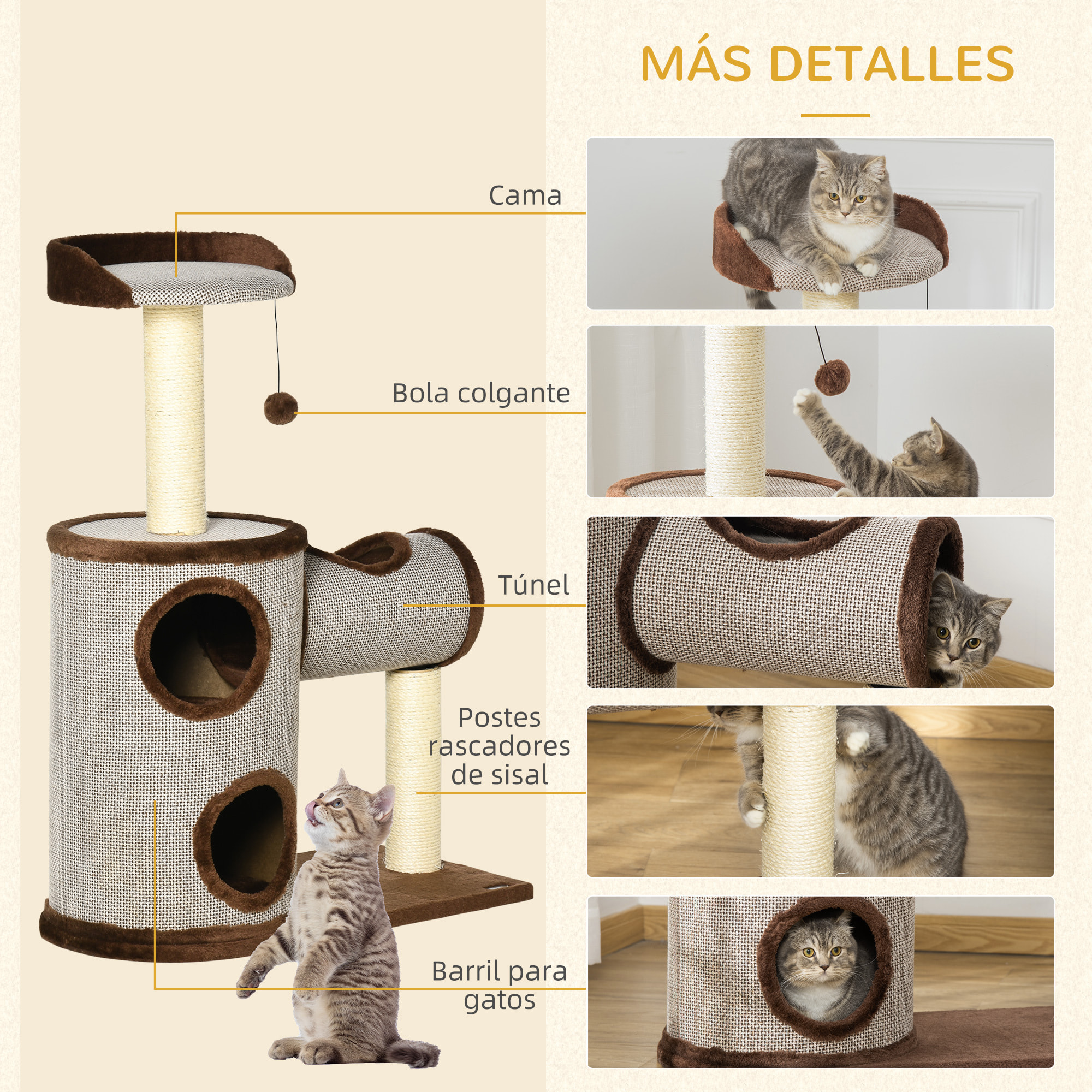 MÁS DETALLES

Cama

Bola colgante

Túnel

Postes rascadores de sisal

Barril para gatos