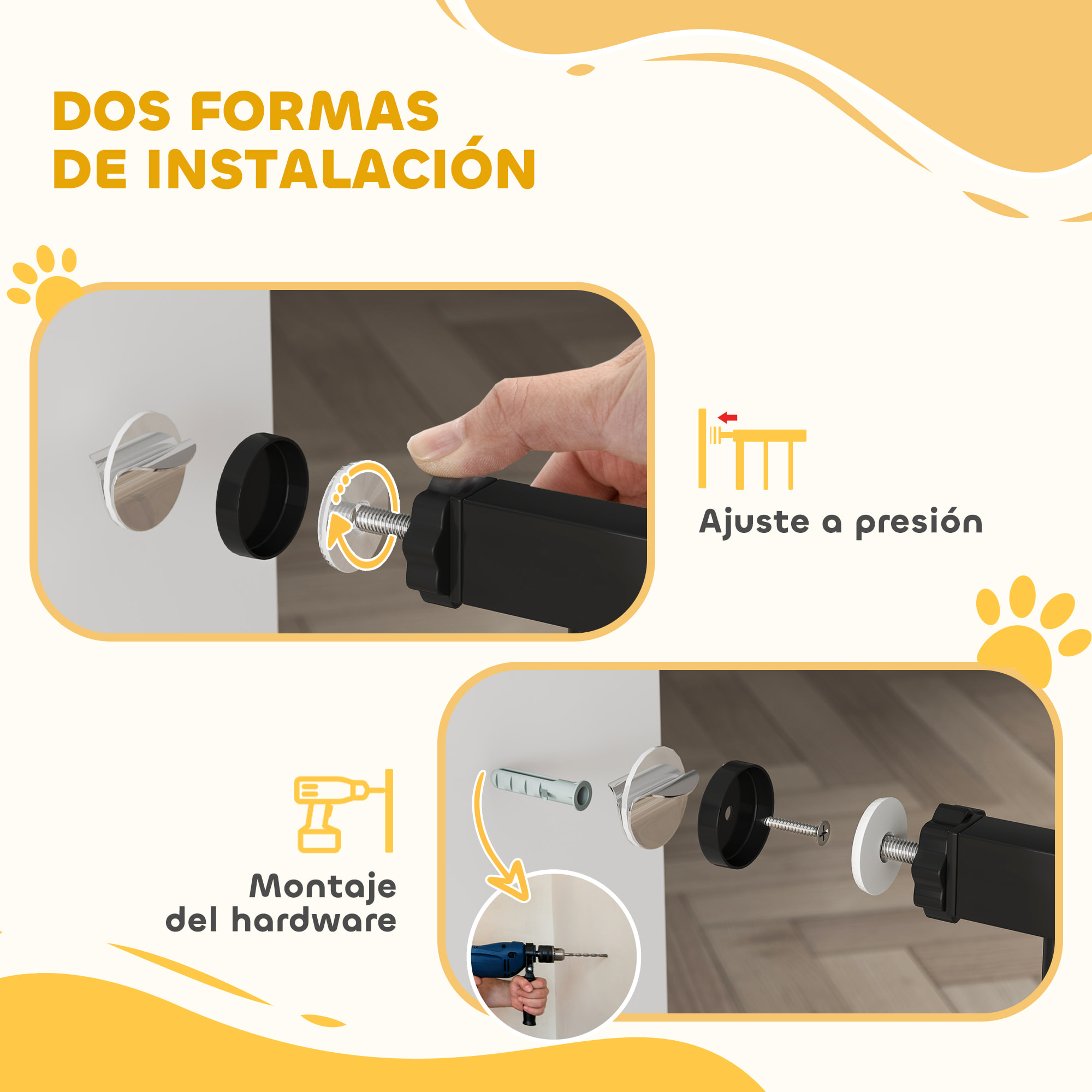 DOS FORMAS DE INSTALACIÓN

Ajuste a presión

Montaje del hardware