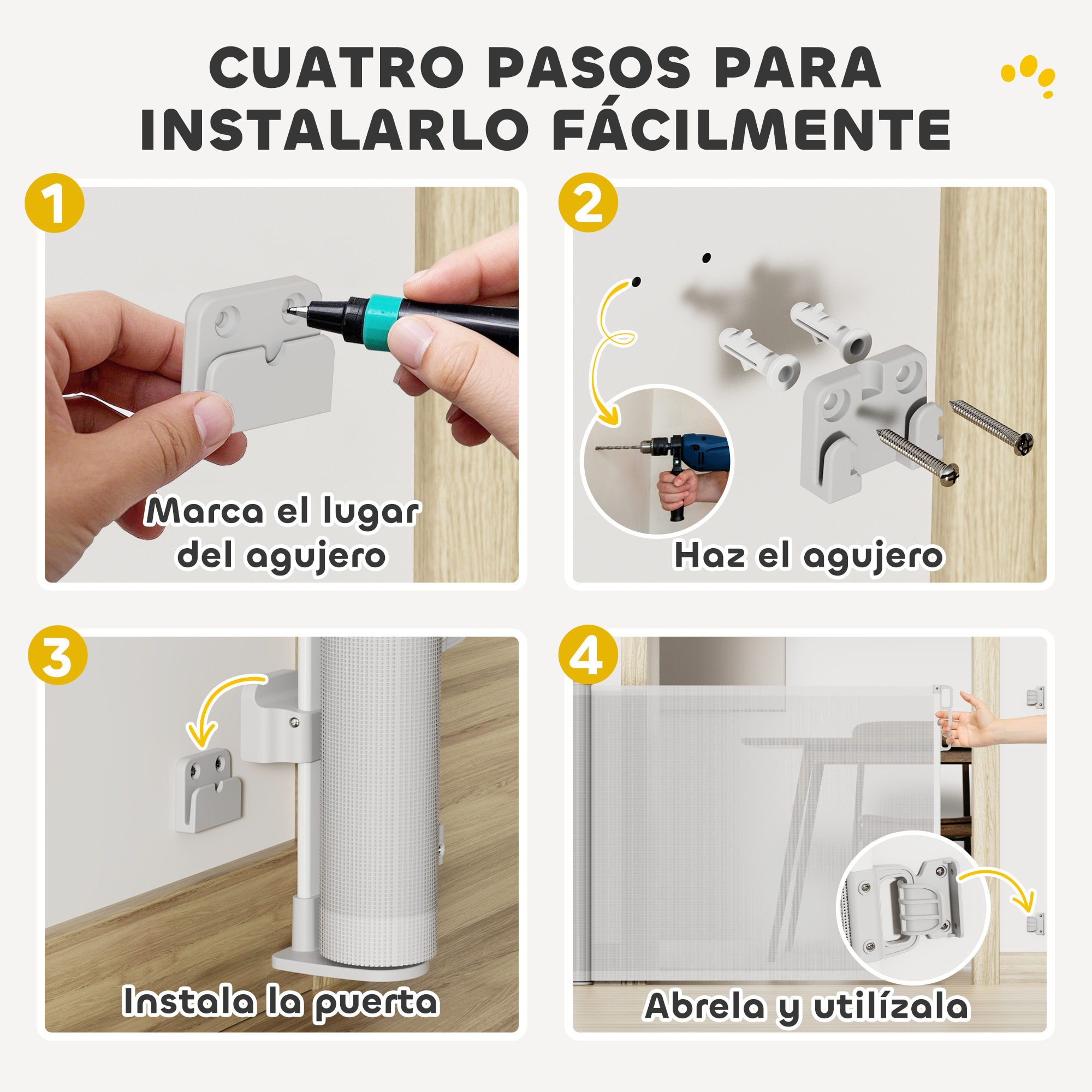 CUATRO PASOS PARA INSTALARLO FÁCILMENTE

1
Marca el lugar del agujero

2
Haz el agujero

3
Instala la puerta

4
Abrela y utilízala