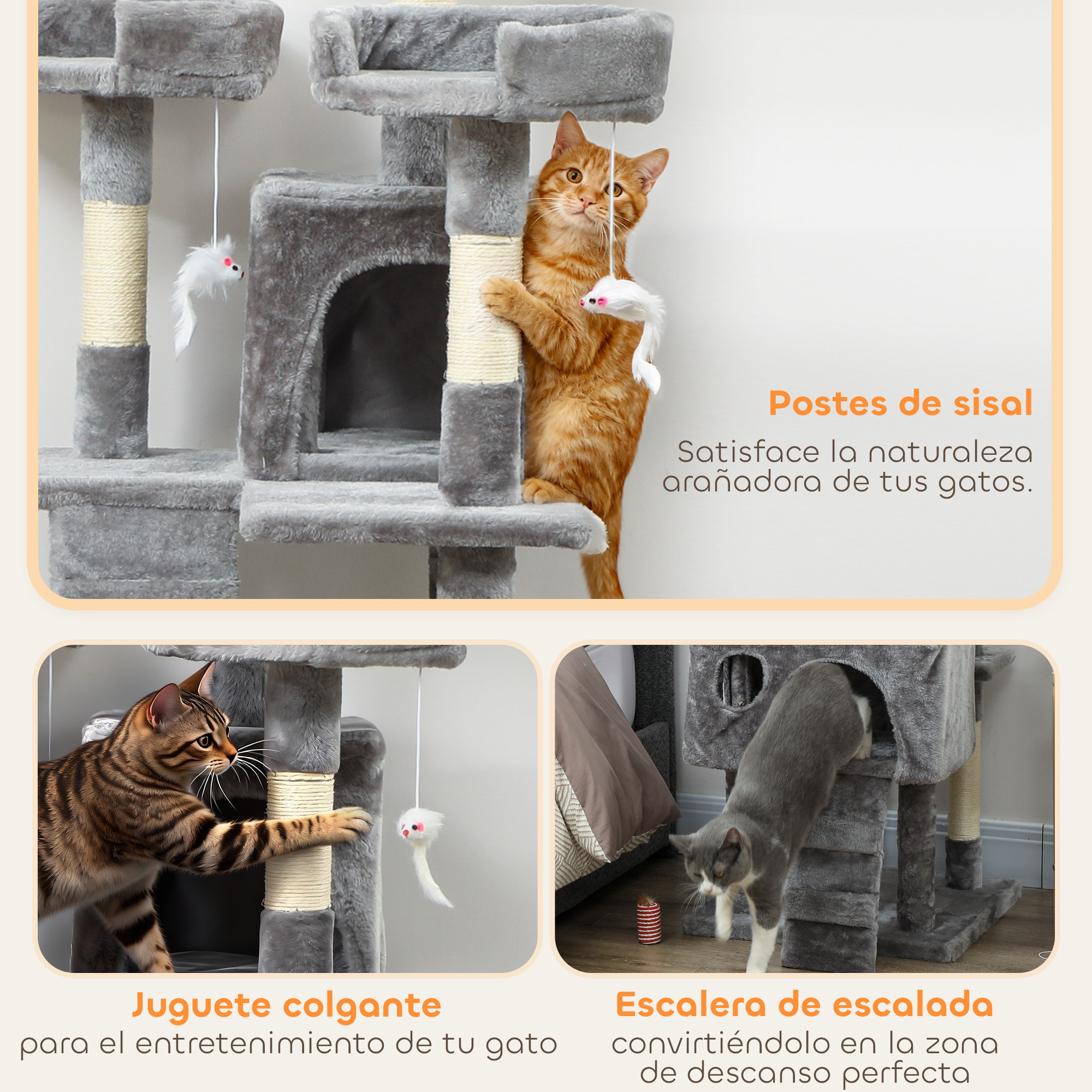 Postes de sisal

Satisface la naturaleza arañadora de tus gatos.

Juguete colgante

para el entretenimiento de tu gato

Escalera de escalada

convirtiéndolo en la zona de descanso perfecta