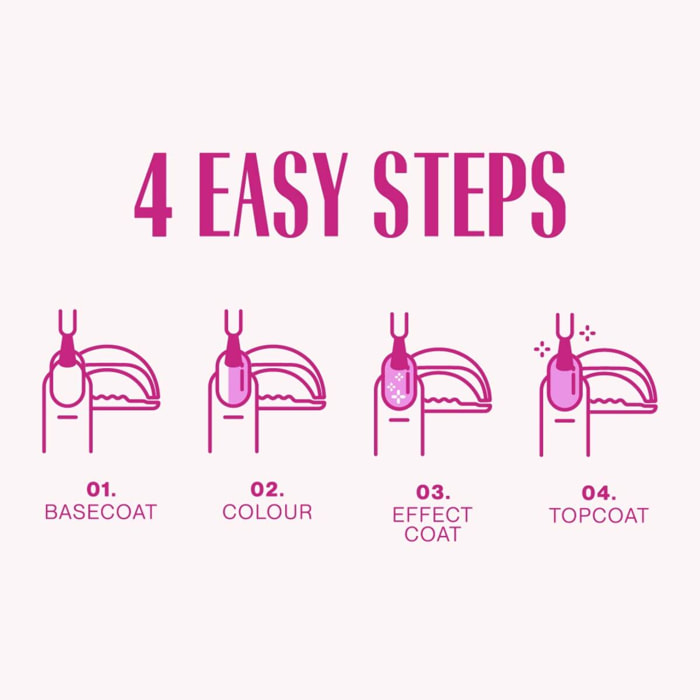 4 EASY STEPS

01.
BASECOAT

02.
COLOUR

03.
EFFECT COAT

04.
TOPCOAT