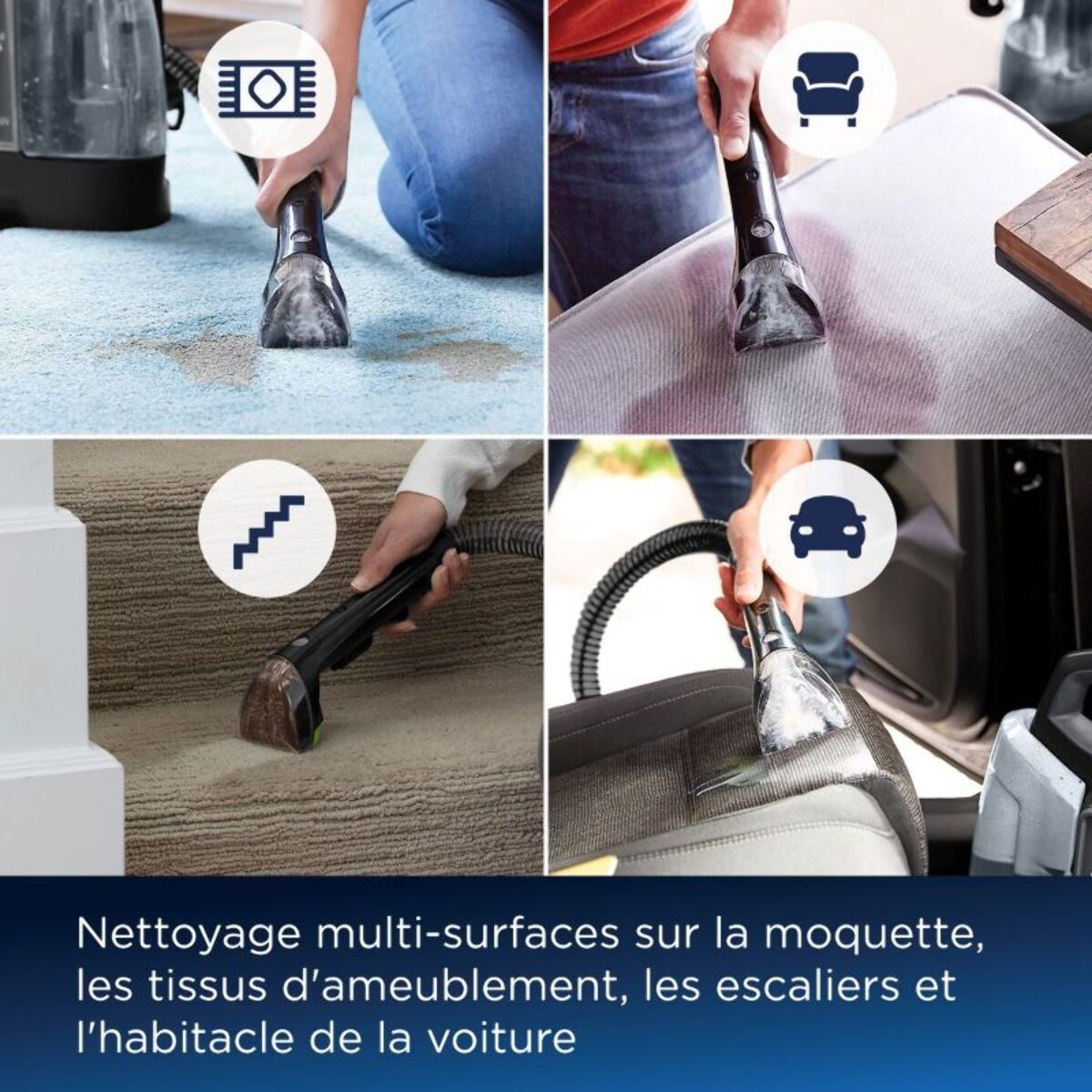 Nettoyage multi-surfaces sur la moquette, les tissus d'ameublement, les escaliers et l'habitacle de la voiture