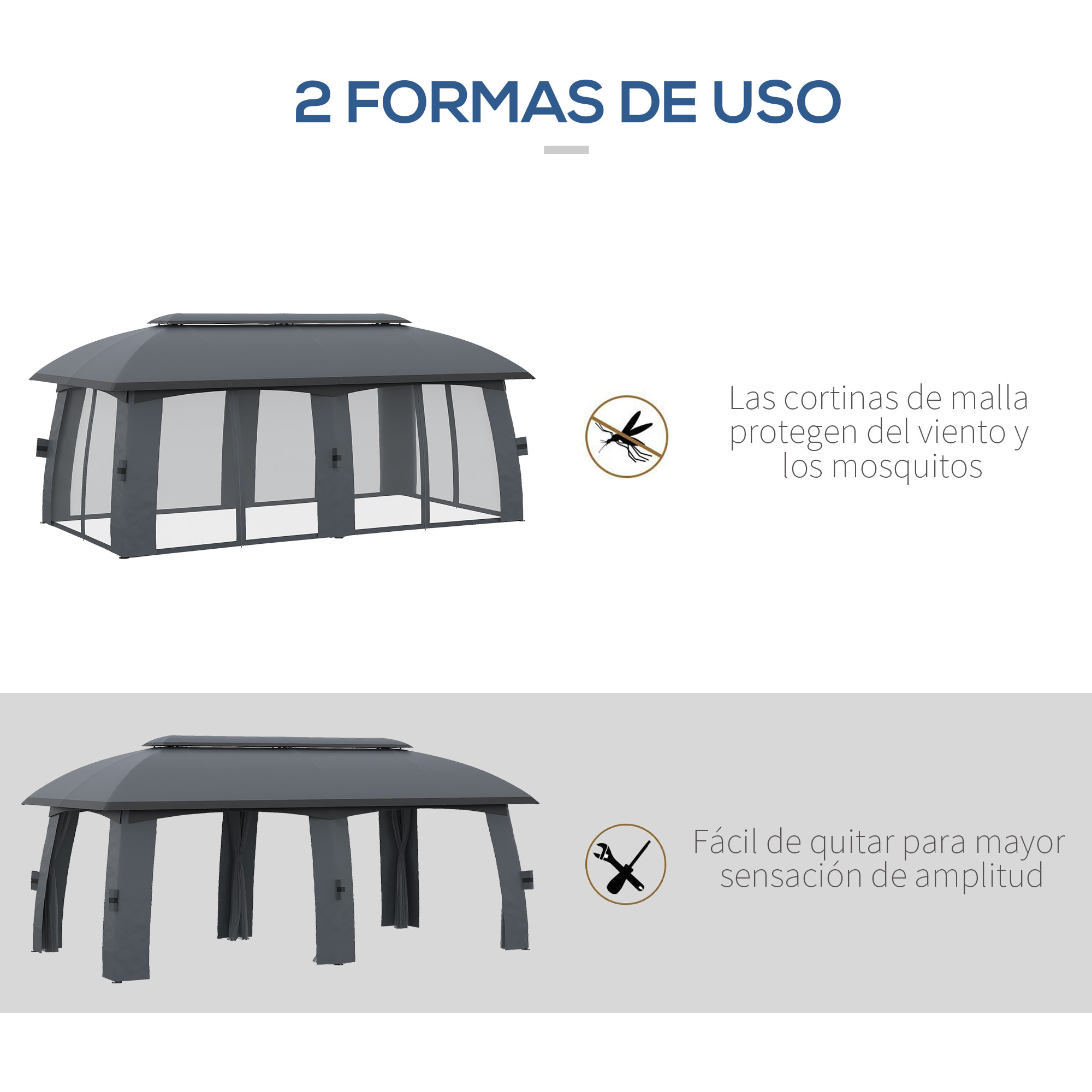 2 FORMAS DE USO

Las cortinas de malla protegen del viento y los mosquitos

Fácil de quitar para mayor sensación de amplitud