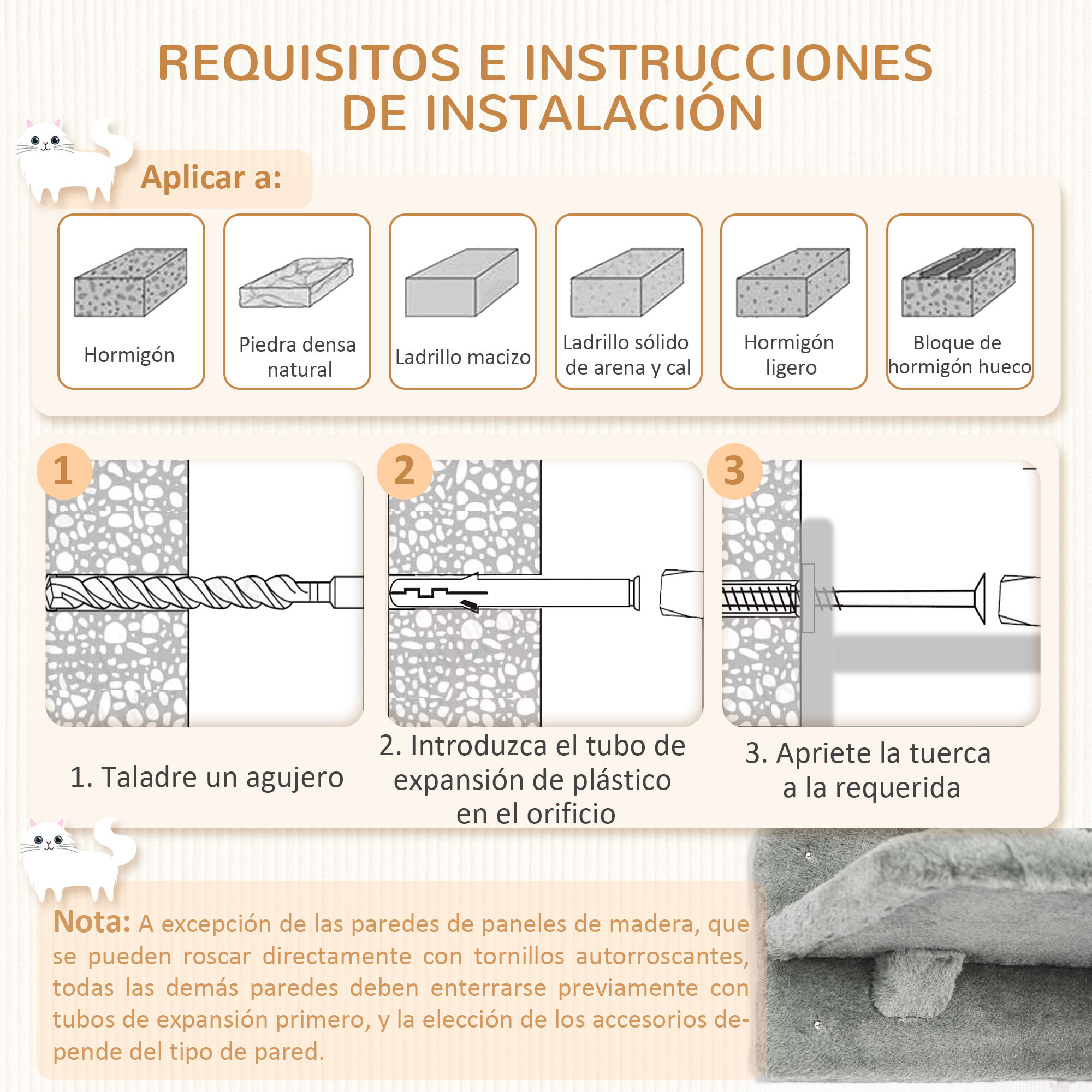 REQUISITOS E INSTRUCCIONES DE INSTALACIÓN

Aplicar a:

Hormigón

Piedra densa natural

Ladrillo macizo

Ladrillo sólido de arena y cal

Hormigón ligero

Bloque de hormigón hueco

1

2

3

1. Taladre un agujero

2. Introduzca el tubo de expansión de plástico en el orificio

3. Apriete la tuerca a la requerida

Nota: A excepción de las paredes de paneles de madera, que se pueden roscar directamente con tornillos autorroscantes, todas las demás paredes deben enterrarse previamente con tubos de expansión primero, y la elección de los accesorios depende del tipo de pared.