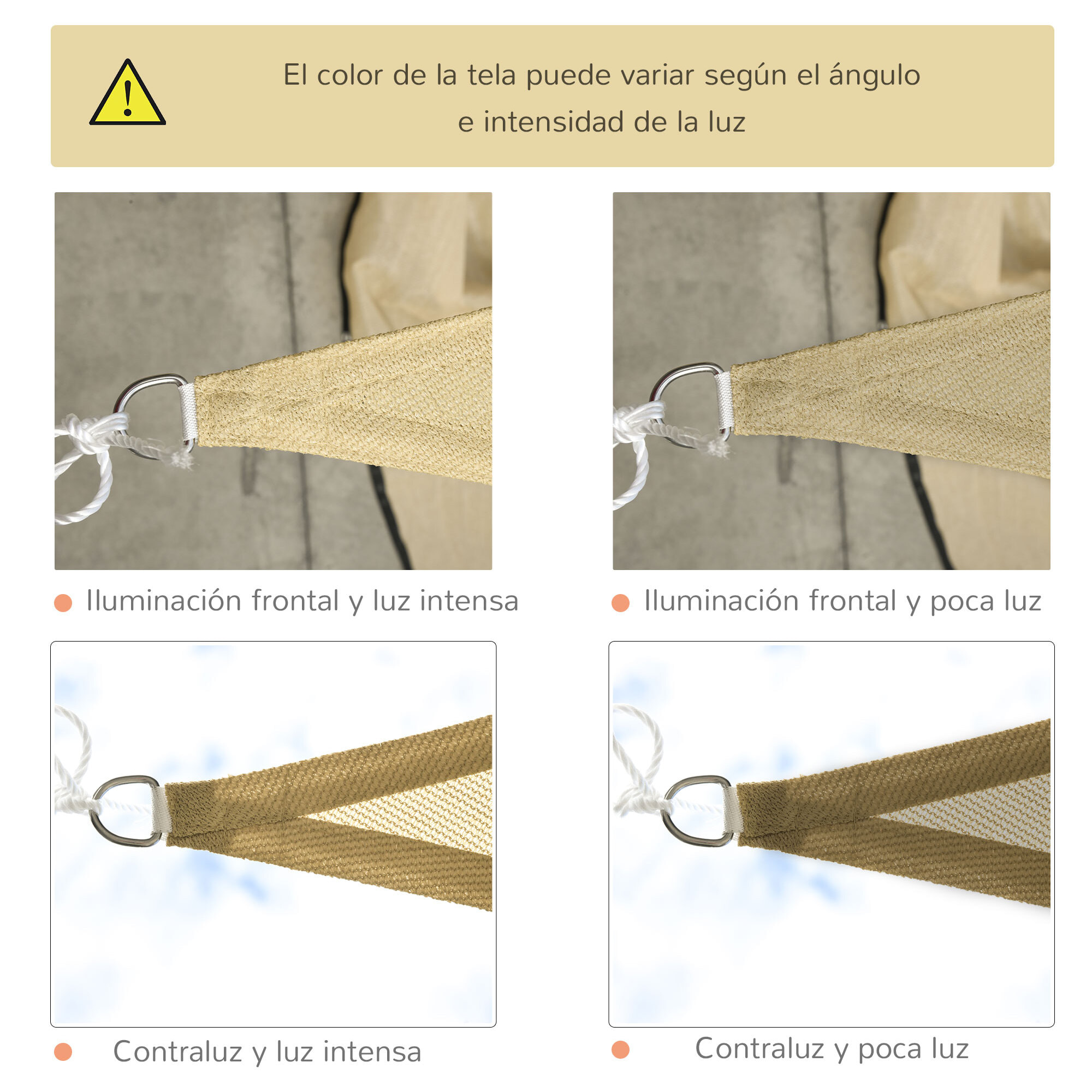 El color de la tela puede variar según el ángulo e intensidad de la luz

Iluminación frontal y luz intensa

Iluminación frontal y poca luz

Contraluz y luz intensa

Contraluz y poca luz