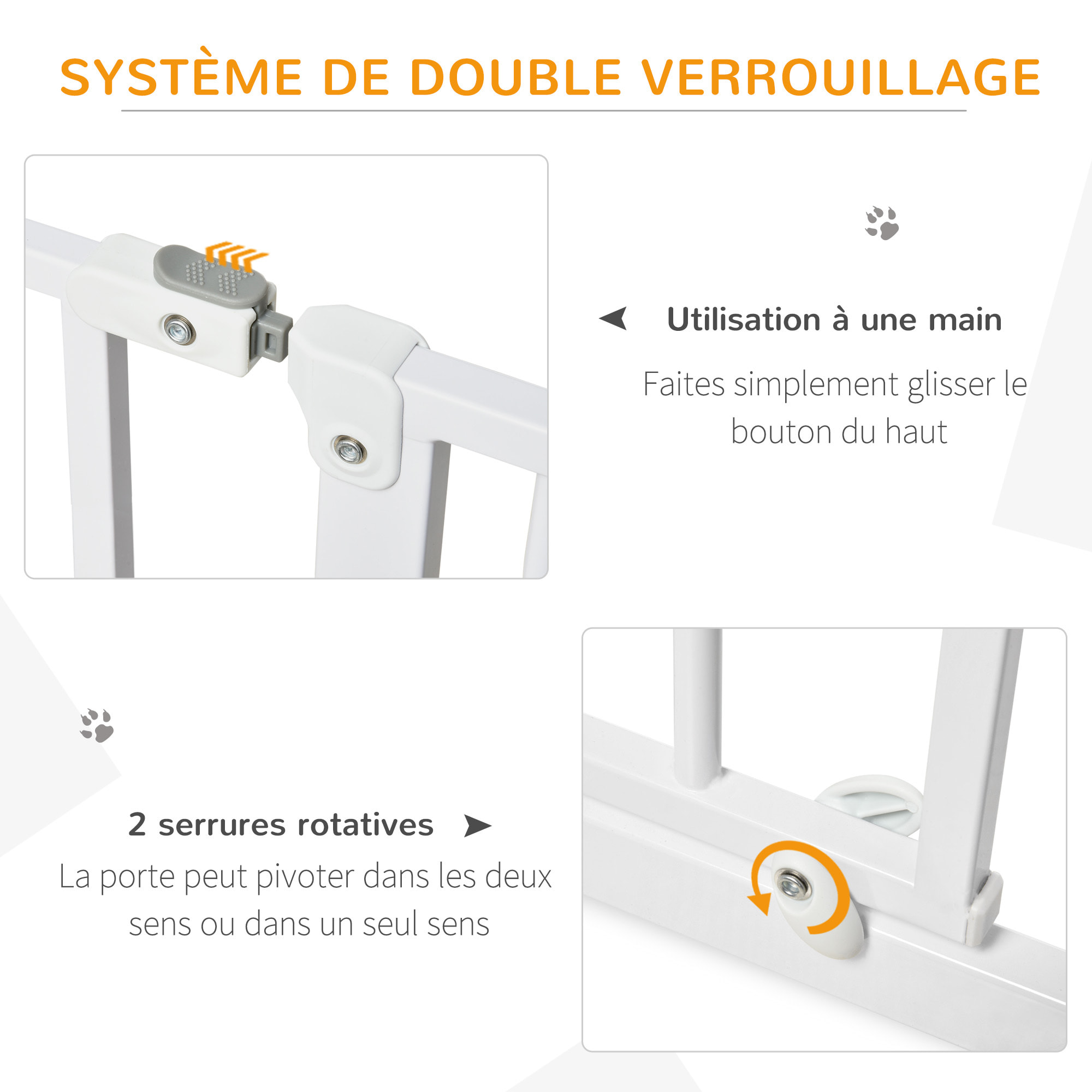 SYSTÈME DE DOUBLE VERROUILLAGE

Utilisation à une main

Faites simplement glisser le bouton du haut

2 serrures rotatives

La porte peut pivoter dans les deux sens ou dans un seul sens