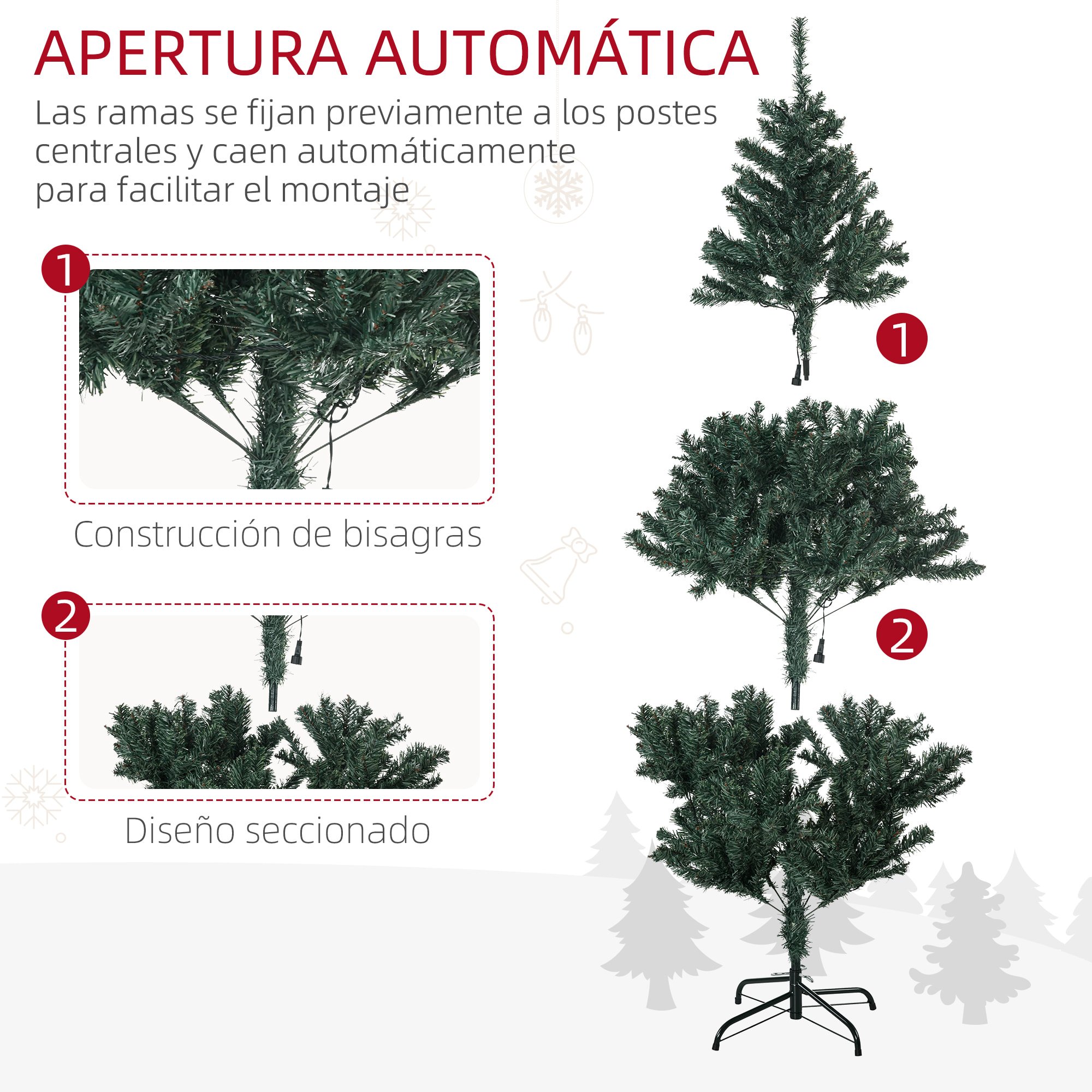 APERTURA AUTOMÁTICA

Las ramas se fijan previamente a los postes centrales y caen automáticamente para facilitar el montaje

1

Construcción de bisagras

2

Diseño seccionado

1

2