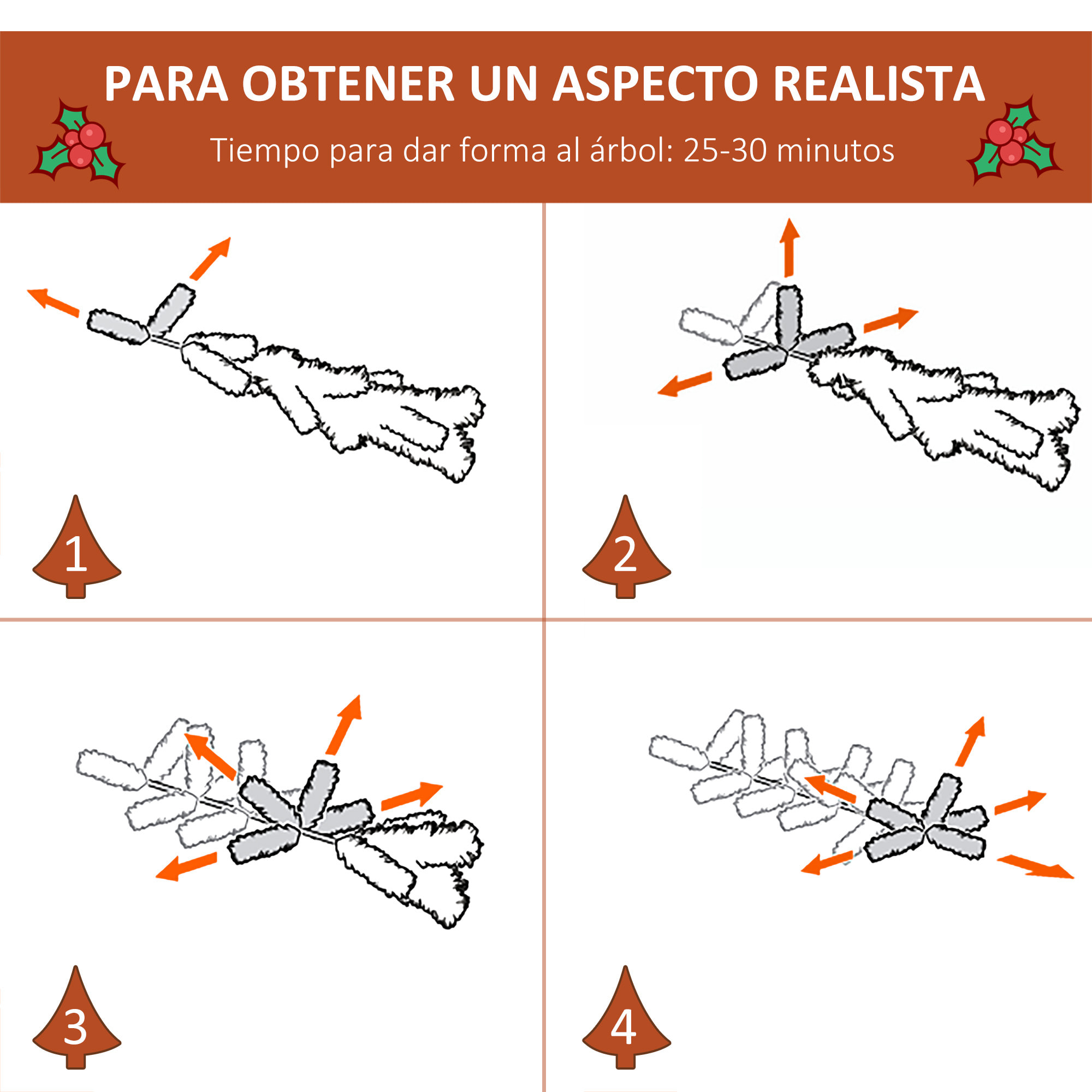 PARA OBTENER UN ASPECTO REALISTA

Tiempo para dar forma al árbol: 25-30 minutos

1

2

3

4