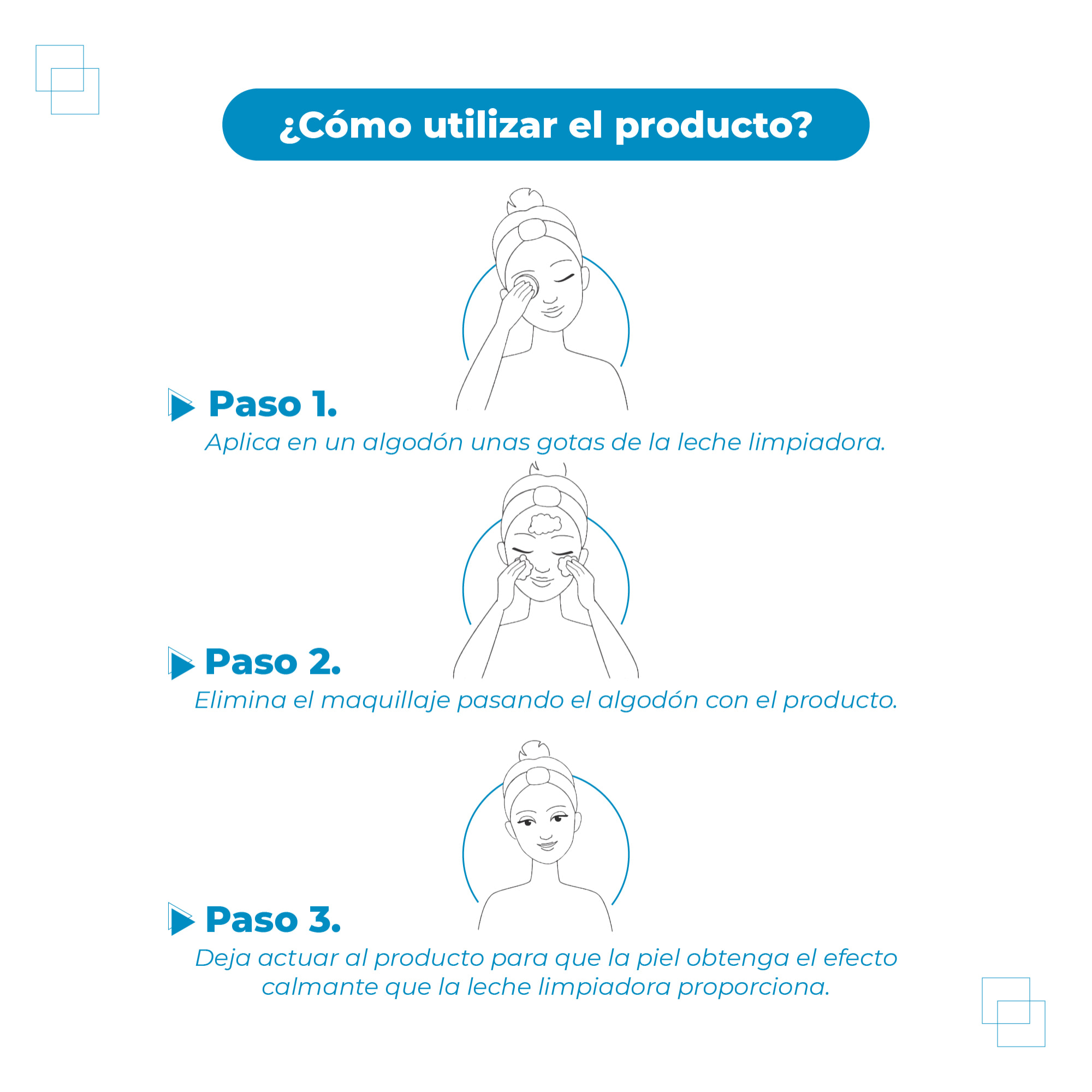 ¿Cómo utilizar el producto?

Paso 1.
Aplica en un algodón unas gotas de la leche limpiadora.

Paso 2.
Elimina el maquillaje pasando el algodón con el producto.

Paso 3.
Deja actuar al producto para que la piel obtenga el efecto calmante que la leche limpiadora proporciona.