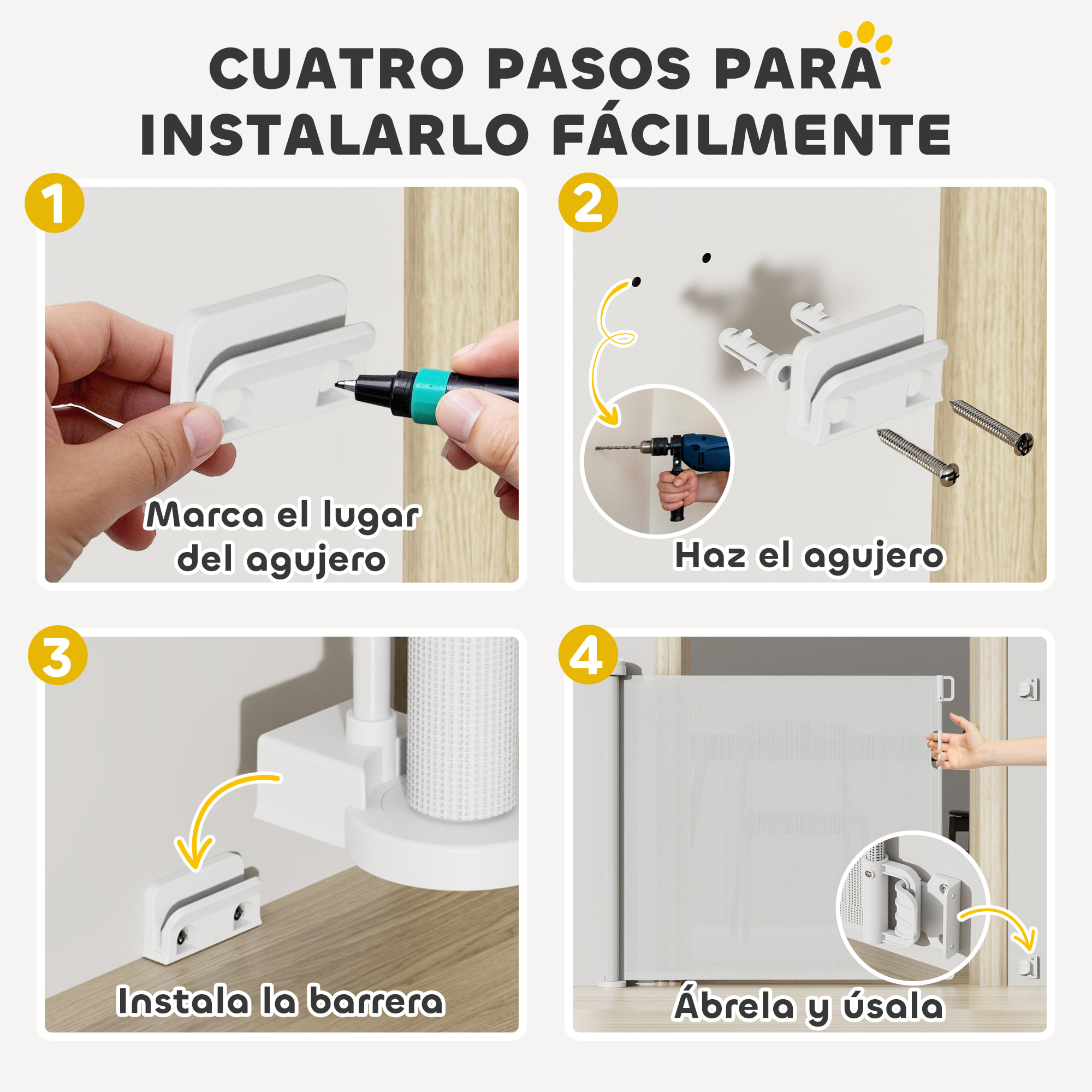 CUATRO PASOS PARA INSTALARLO FÁCILMENTE

1
Marca el lugar del agujero

2
Haz el agujero

3
Instala la barrera

4
Ábrela y úsala