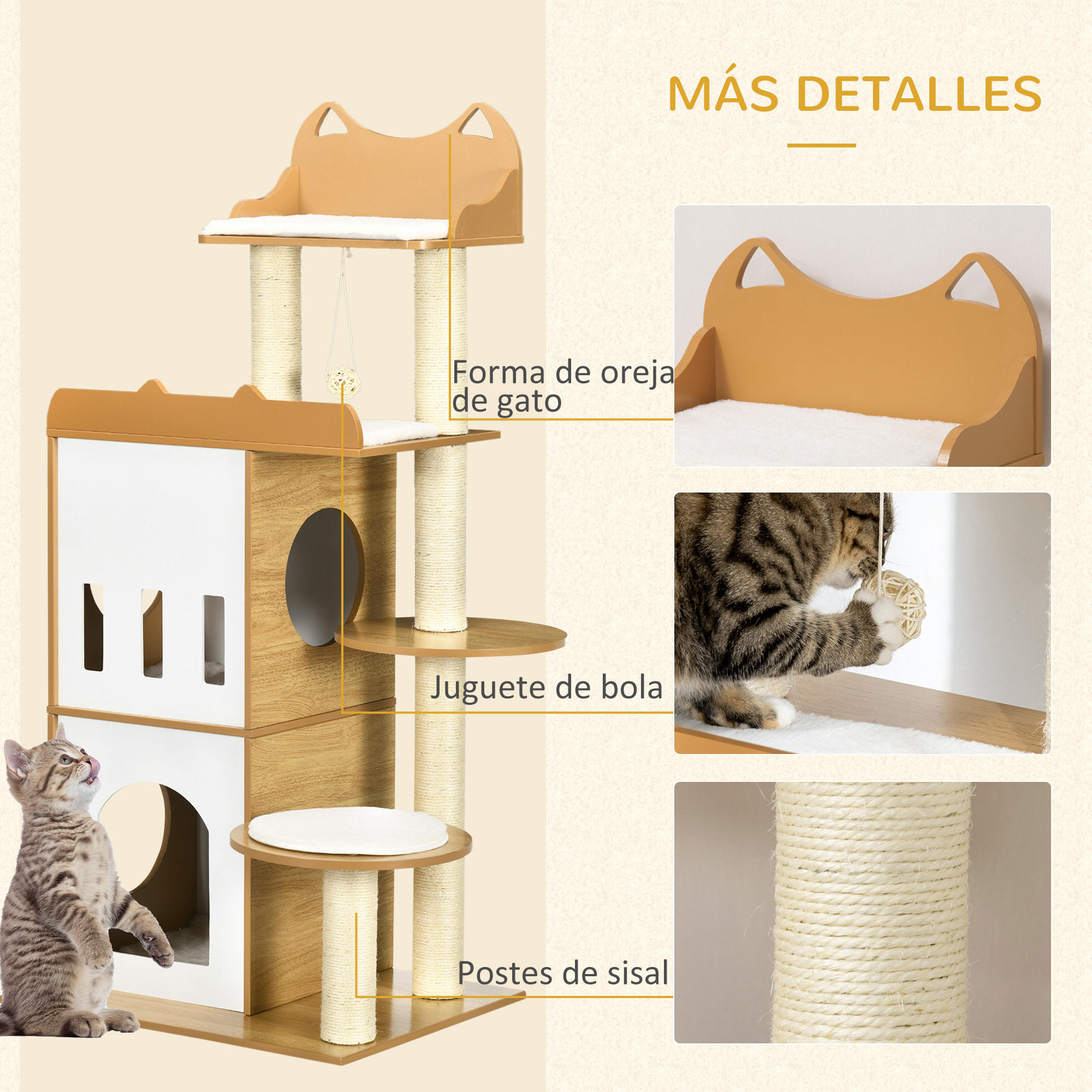 MÁS DETALLES

Forma de oreja de gato

Juguete de bola

Postes de sisal