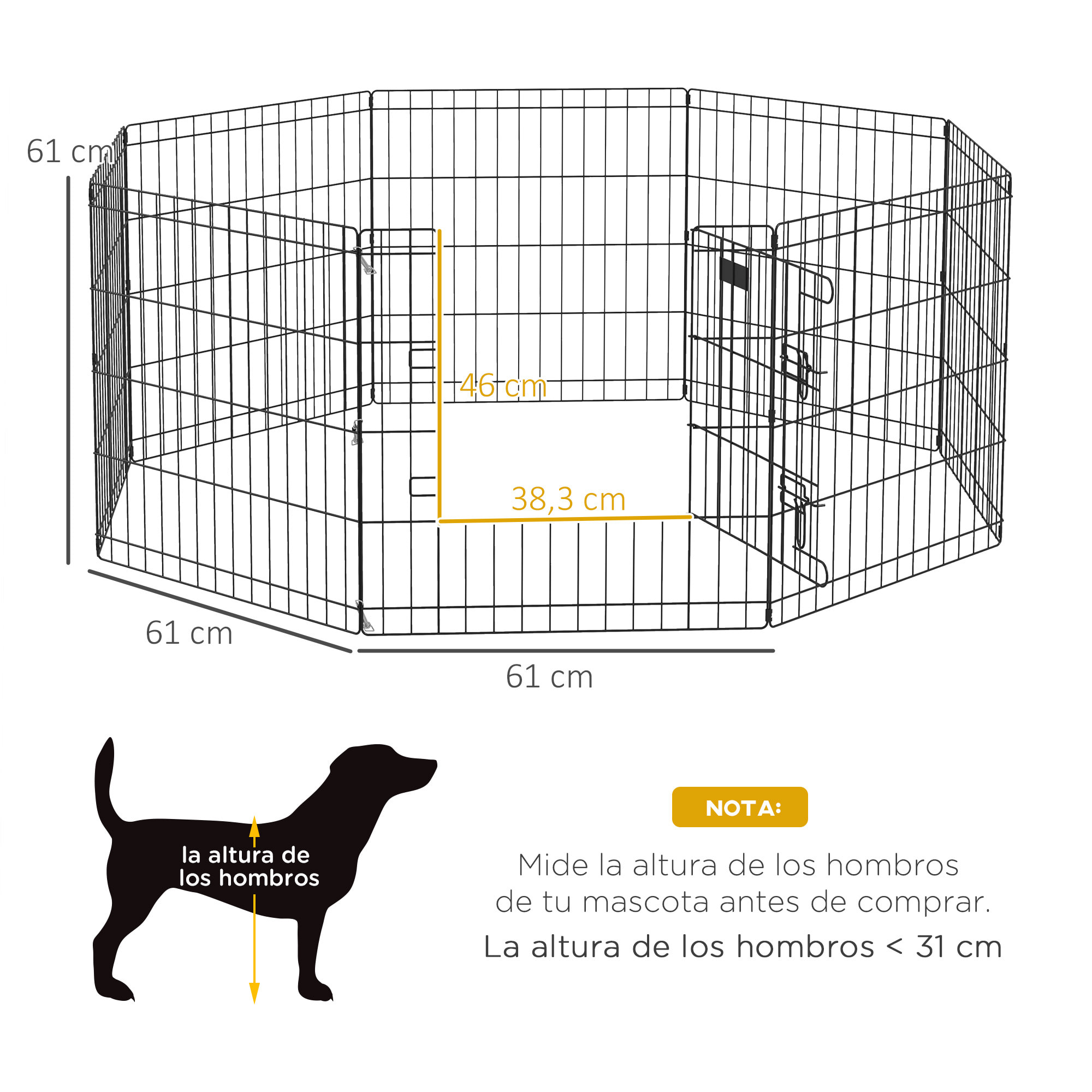 61 cm

46 cm

38,3 cm

61 cm

61 cm

la altura de los hombros

NOTA:

Mide la altura de los hombros de tu mascota antes de comprar.

La altura de los hombros < 31 cm