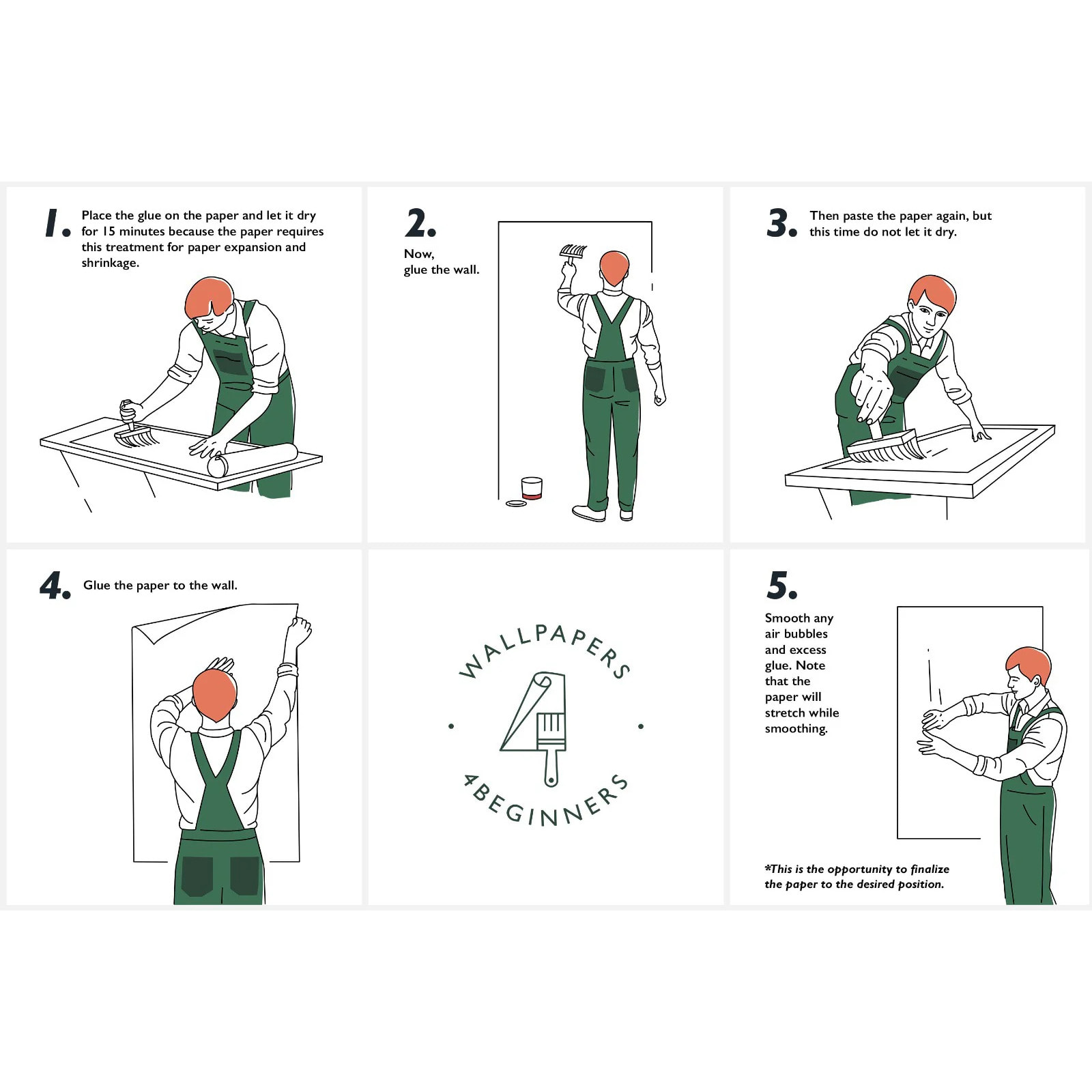 1. Place the glue on the paper and let it dry for 15 minutes because the paper requires this treatment for paper expansion and shrinkage.

2. Now, glue the wall.

3. Then paste the paper again, but this time do not let it dry.

4. Glue the paper to the wall.

WALLPAPERS 4BEGINNERS

5. Smooth any air bubbles and excess glue. Note that the paper will stretch while smoothing.

*This is the opportunity to finalize the paper to the desired position.