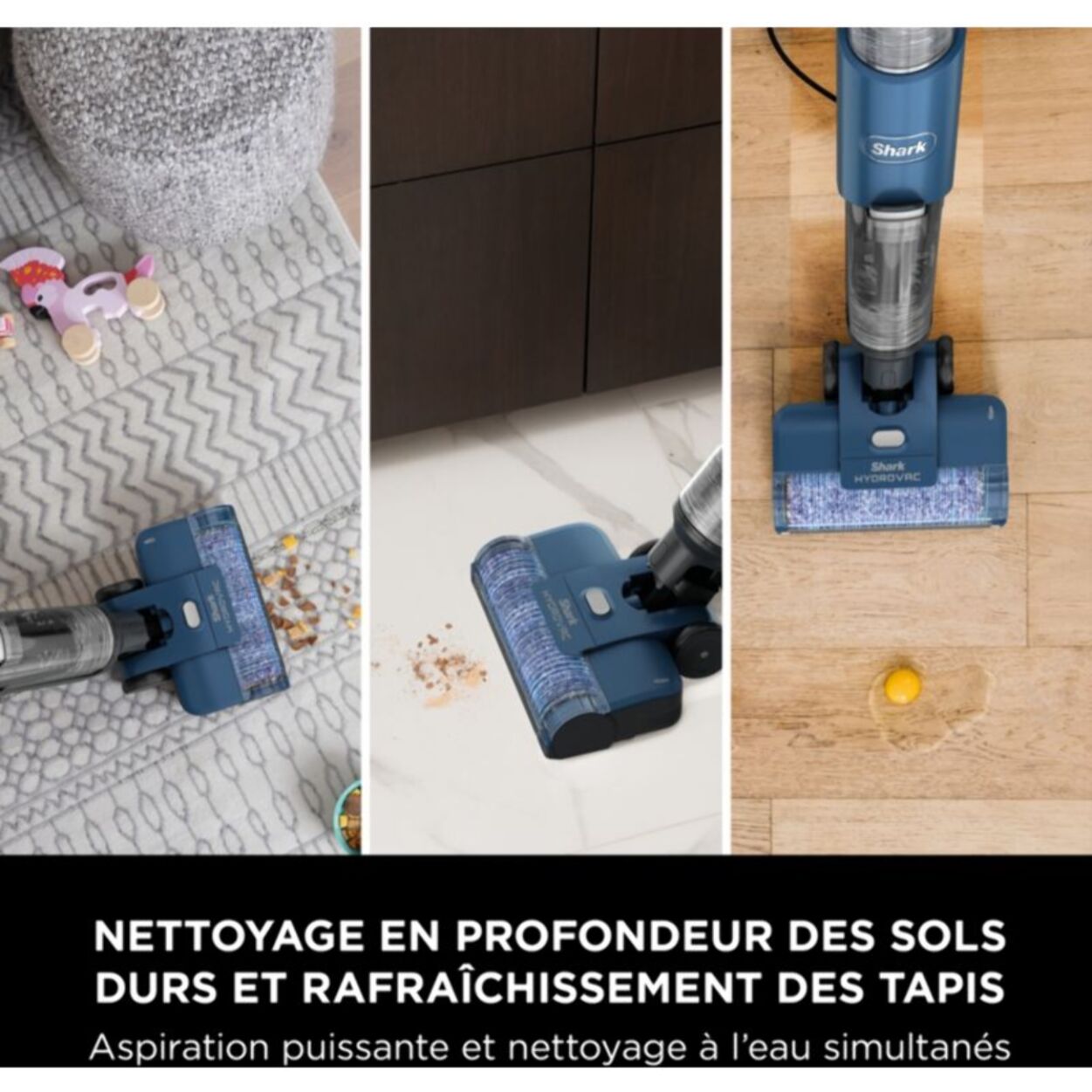 Shark

Shark HYDROVAC

NETTOYAGE EN PROFONDEUR DES SOLS DURS ET RAFRAÎCHISSEMENT DES TAPIS

Aspiration puissante et nettoyage à l'eau simultanés