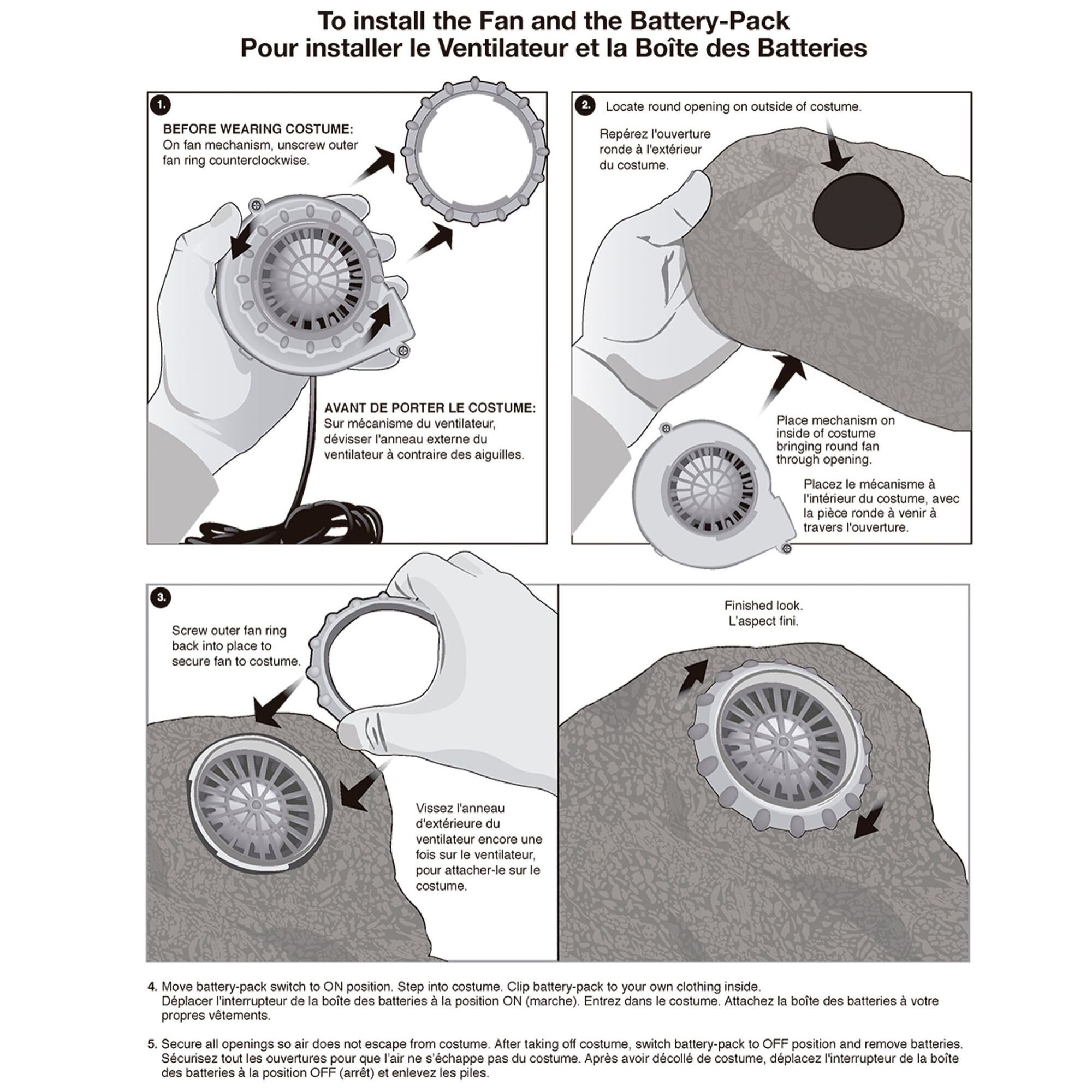 To install the Fan and the Battery-Pack
Pour installer le Ventilateur et la Boîte des Batteries

1.

BEFORE WEARING COSTUME:
On fan mechanism, unscrew outer fan ring counterclockwise.

AVANT DE PORTER LE COSTUME:
Sur mécanisme du ventilateur, dévisser l'anneau externe du ventilateur à contraire des aiguilles.

2.

Locate round opening on outside of costume.

Repérez l'ouverture ronde à l'extérieur du costume.

Place mechanism on inside of costume bringing round fan through opening.

Placez le mécanisme à l'intérieur du costume, avec la pièce ronde à venir à travers l'ouverture.

3.

Screw outer fan ring back into place to secure fan to costume.

Vissez l'anneau d'extérieure du ventilateur encore une fois sur le ventilateur, pour attacher-le sur le costume.

Finished look.
L'aspect fini.

4. Move battery-pack switch to ON position. Step into costume. Clip battery-pack to your own clothing inside.
Déplacer l'interrupteur de la boîte des batteries à la position ON (marche). Entrez dans le costume. Attachez la boîte des batteries à votre propres vêtements.

5. Secure all openings so air does not escape from costume. After taking off costume, switch battery-pack to OFF position and remove batteries.
Sécurisez tout les ouvertures pour que l'air ne s'échappe pas du costume. Après avoir décollé de costume, déplacez l'interrupteur de la boîte des batteries à la position OFF (arrêt) et enlevez les piles.