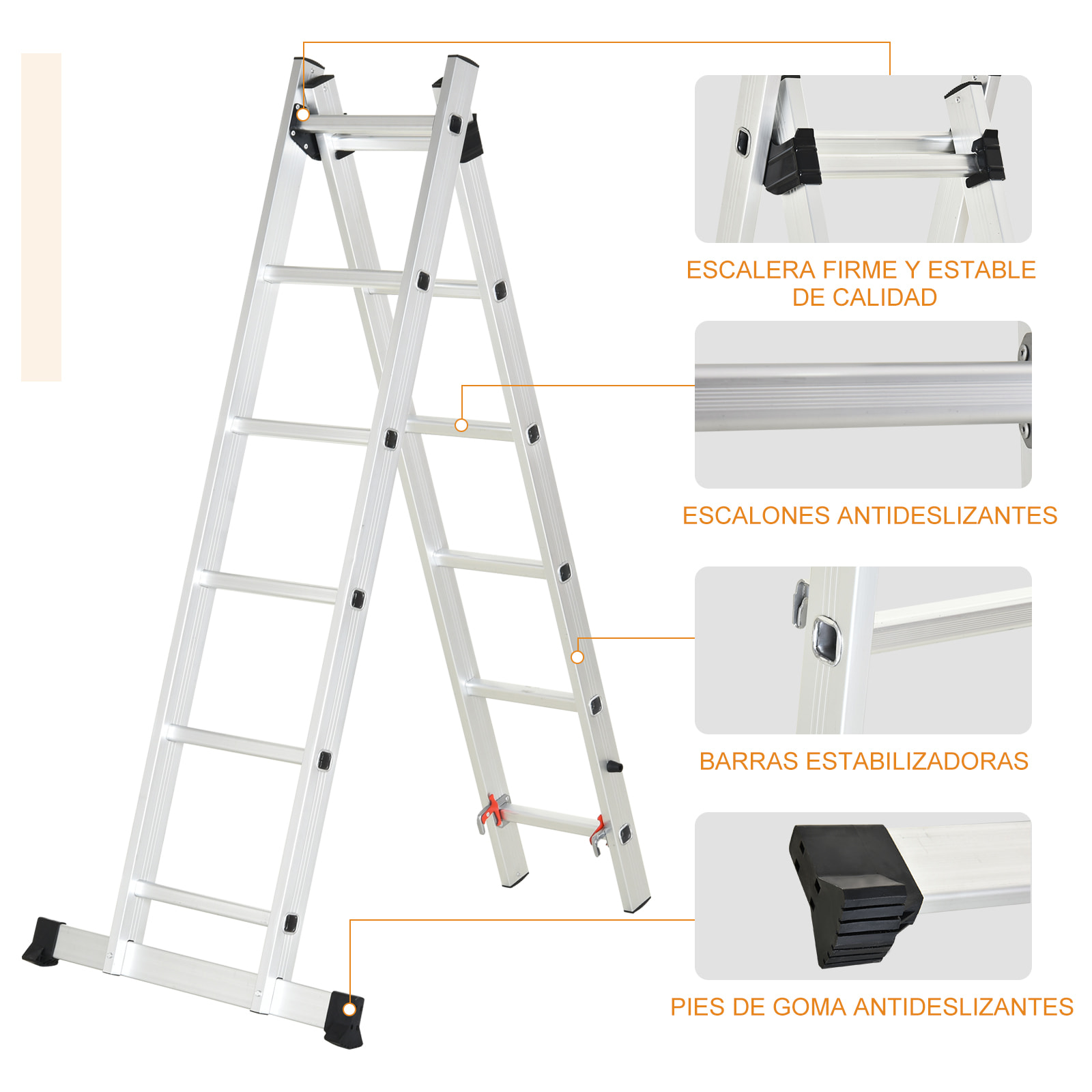 ESCALERA FIRME Y ESTABLE DE CALIDAD

ESCALONES ANTIDESLIZANTES

BARRAS ESTABILIZADORAS

PIES DE GOMA ANTIDESLIZANTES