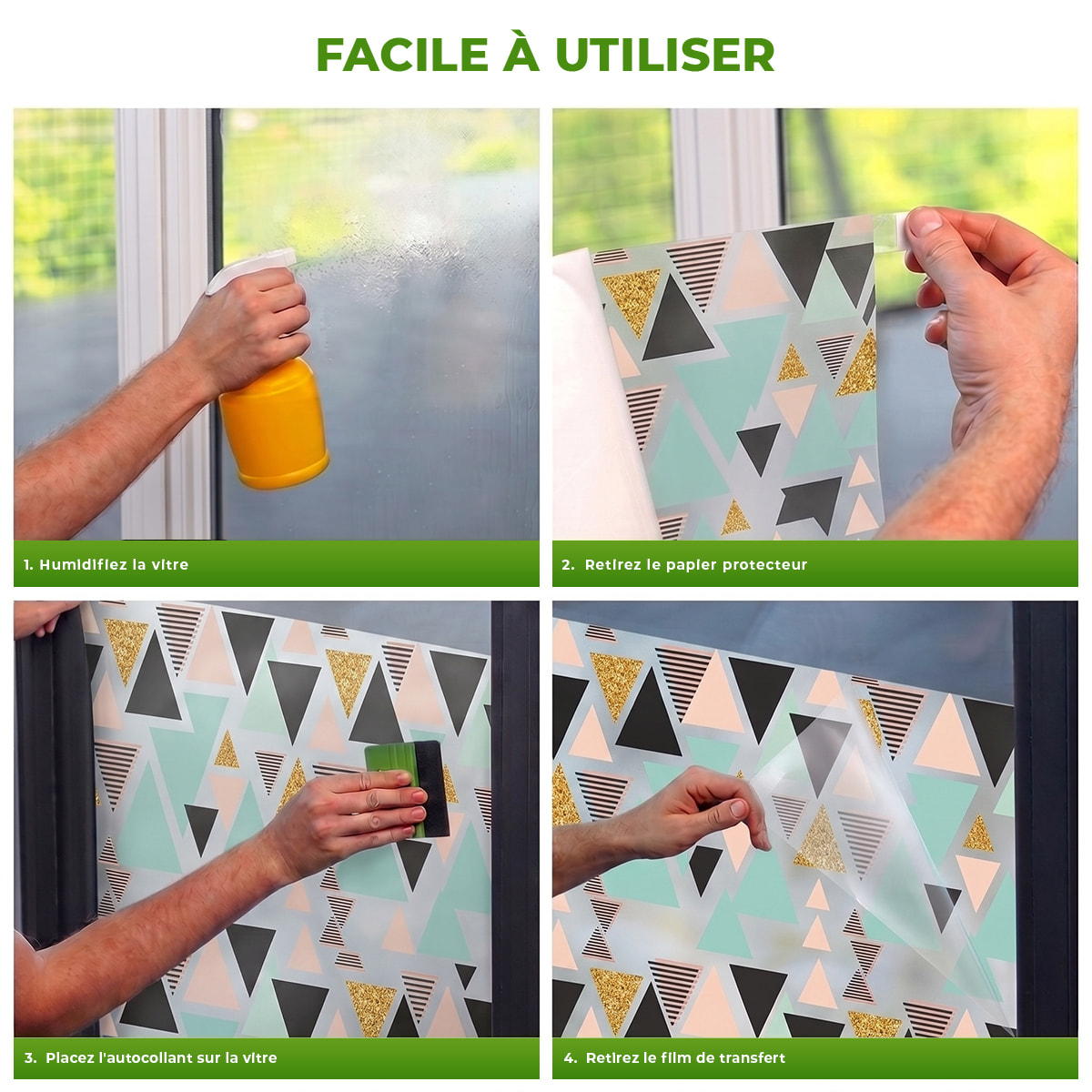 FACILE À UTILISER

1. Humidifiez la vitre

2. Retirez le papier protecteur

3. Placez l'autocollant sur la vitre

4. Retirez le film de transfert