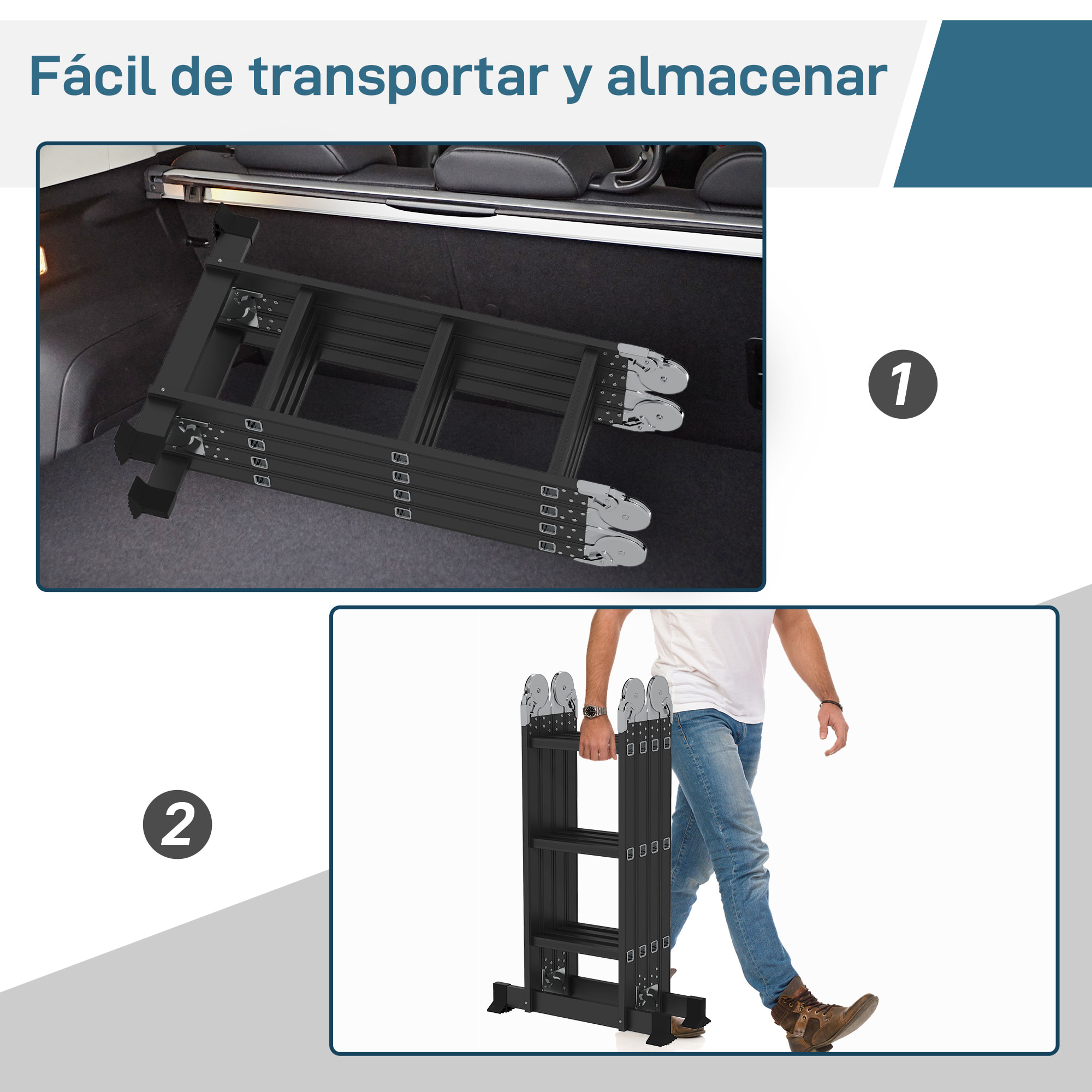 Fácil de transportar y almacenar

1

2