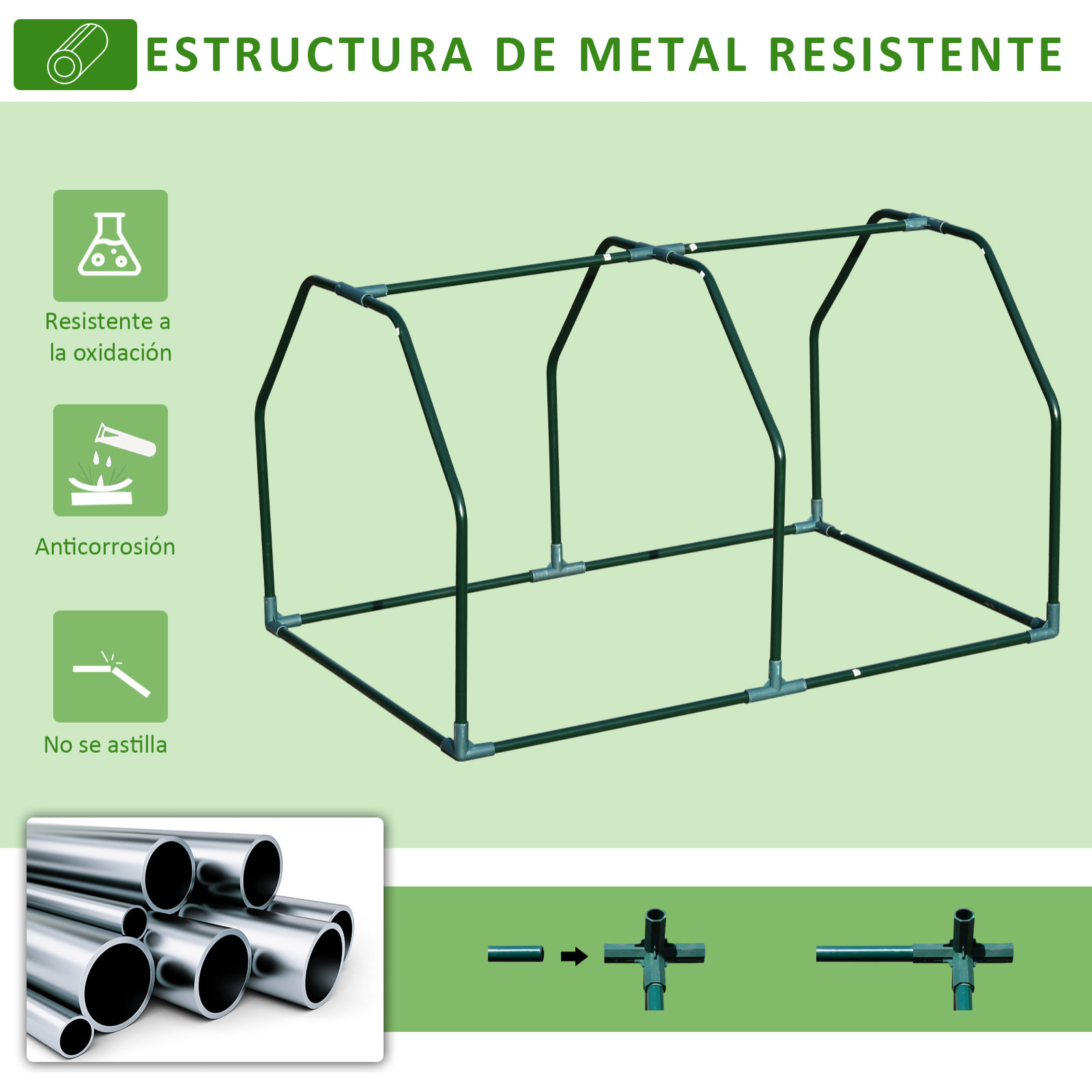 ESTRUCTURA DE METAL RESISTENTE

Resistente a la oxidación

Anticorrosión

No se astilla