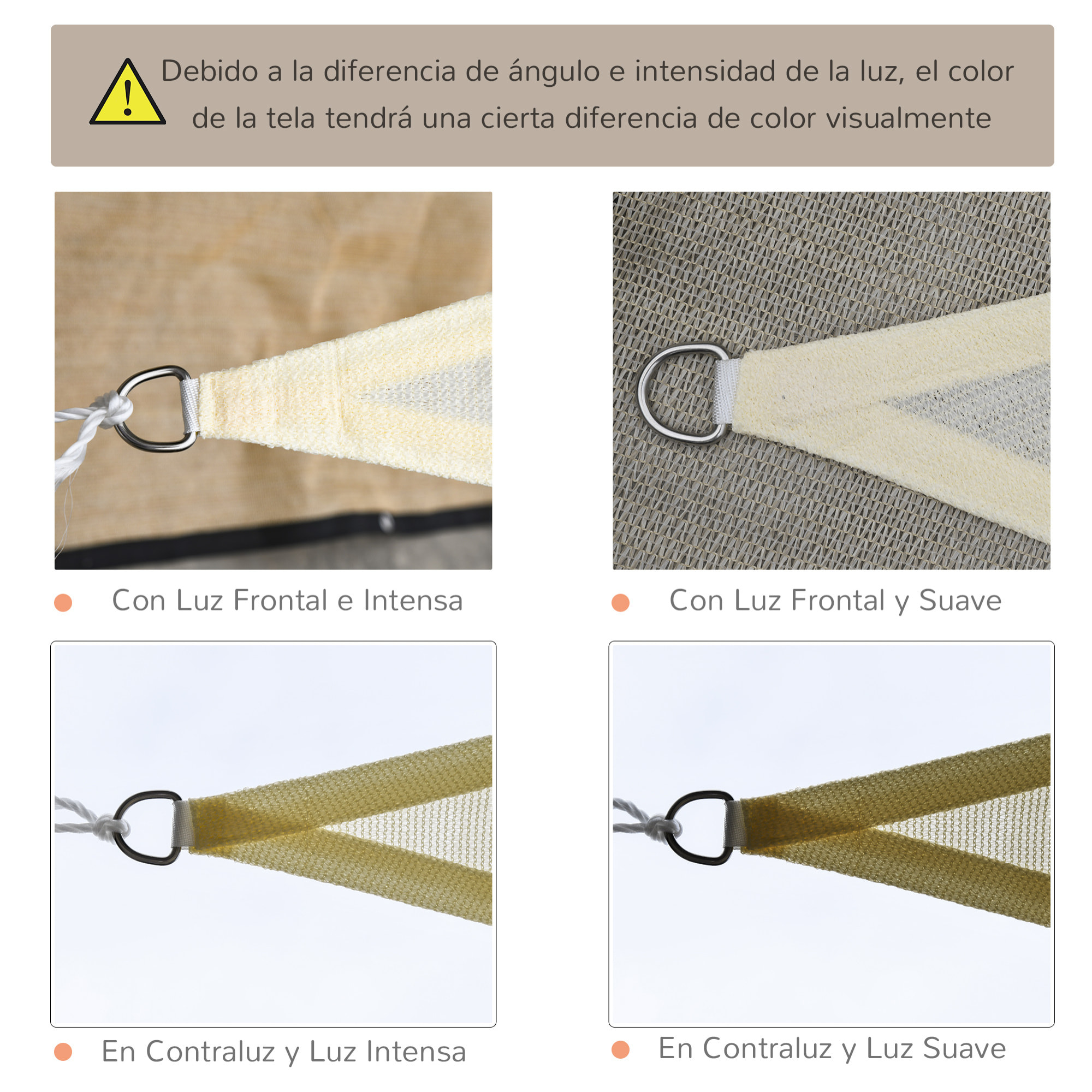 Debido a la diferencia de ángulo e intensidad de la luz, el color de la tela tendrá una cierta diferencia de color visualmente

Con Luz Frontal e Intensa

Con Luz Frontal y Suave

En Contraluz y Luz Intensa

En Contraluz y Luz Suave