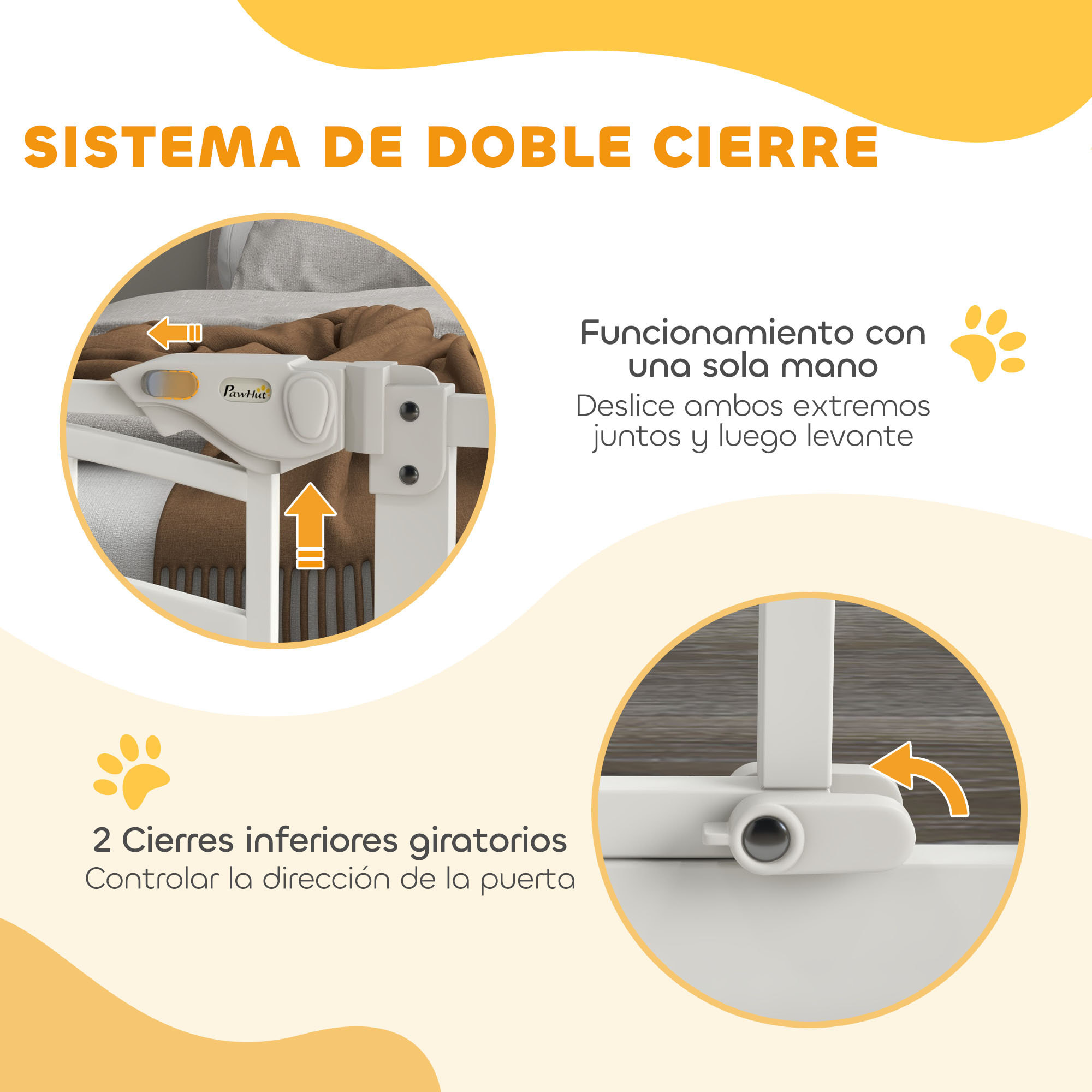 SISTEMA DE DOBLE CIERRE

PawHut

Funcionamiento con una sola mano
Deslice ambos extremos juntos y luego levante

2 Cierres inferiores giratorios
Controlar la dirección de la puerta